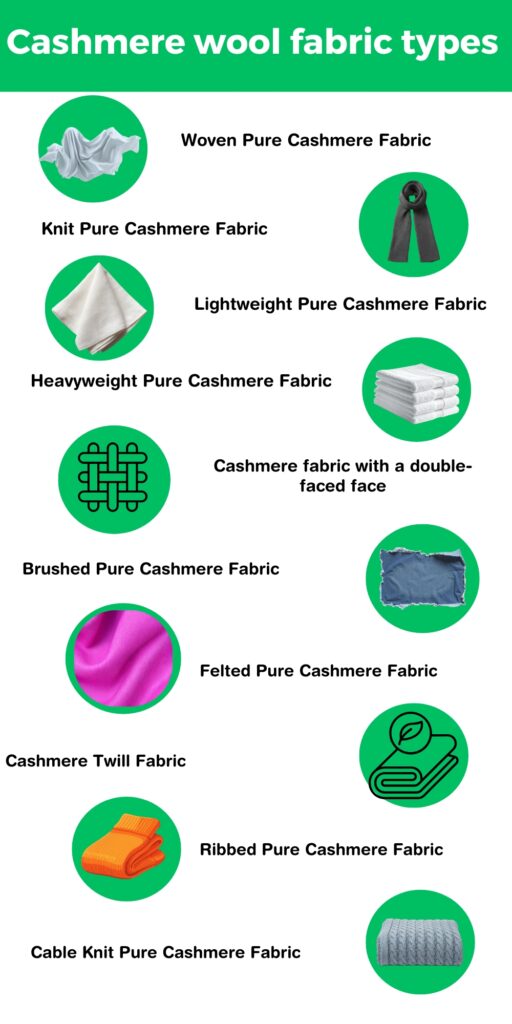 Cashmere wool fabric types

Woven Pure Cashmere Fabric

Knit Pure Cashmere Fabric

Lightweight Pure Cashmere Fabric

Heavyweight Pure Cashmere Fabric

Cashmere fabric with a double-faced face

Brushed Pure Cashmere Fabric

Felted Pure Cashmere Fabric

Cashmere Twill Fabric

Ribbed Pure Cashmere Fabric

Cable Knit Pure Cashmere Fabric