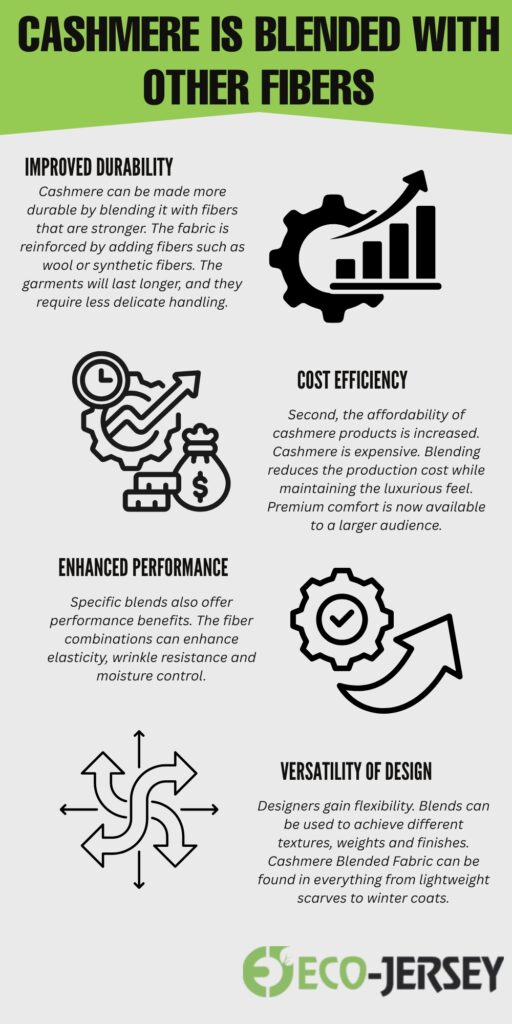 CASHMERE IS BLENDED WITH OTHER FIBERS

IMPROVED DURABILITY

Cashmere can be made more durable by blending it with fibers that are stronger. The fabric is reinforced by adding fibers such as wool or synthetic fibers. The garments will last longer, and they require less delicate handling.

COST EFFICIENCY

Second, the affordability of cashmere products is increased. Cashmere is expensive. Blending reduces the production cost while maintaining the luxurious feel. Premium comfort is now available to a larger audience.

ENHANCED PERFORMANCE

Specific blends also offer performance benefits. The fiber combinations can enhance elasticity, wrinkle resistance and moisture control.

VERSATILITY OF DESIGN

Designers gain flexibility. Blends can be used to achieve different textures, weights and finishes. Cashmere Blended Fabric can be found in everything from lightweight scarves to winter coats.

ECO-JERSEY