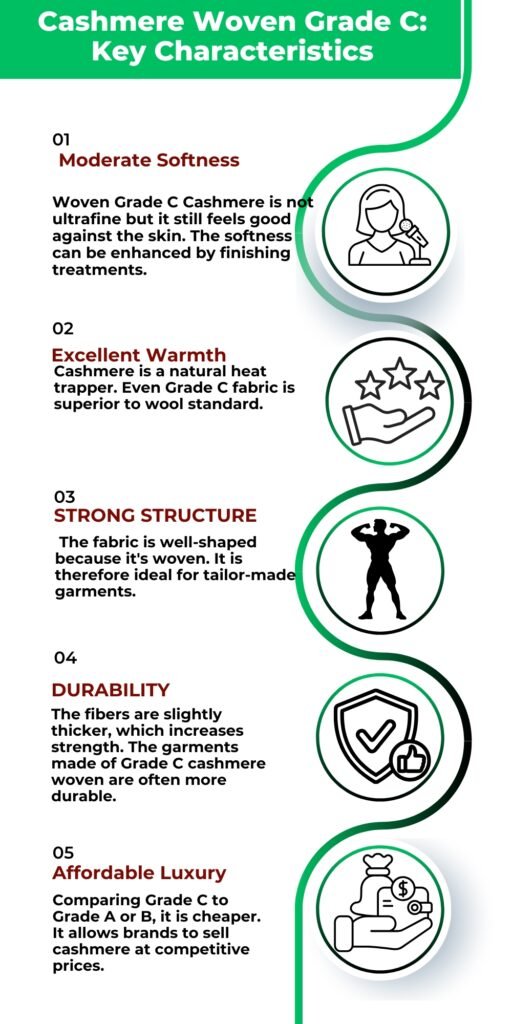 Cashmere Woven Grade C: Key Characteristics

01
Moderate Softness

Woven Grade C Cashmere is not ultrafine but it still feels good against the skin. The softness can be enhanced by finishing treatments.

02
Excellent Warmth
Cashmere is a natural heat trapper. Even Grade C fabric is superior to wool standard.

03
STRONG STRUCTURE

The fabric is well-shaped because it's woven. It is therefore ideal for tailor-made garments.

04
DURABILITY
The fibers are slightly thicker, which increases strength. The garments made of Grade C cashmere woven are often more durable.

05
Affordable Luxury
Comparing Grade C to Grade A or B, it is cheaper. It allows brands to sell cashmere at competitive prices.