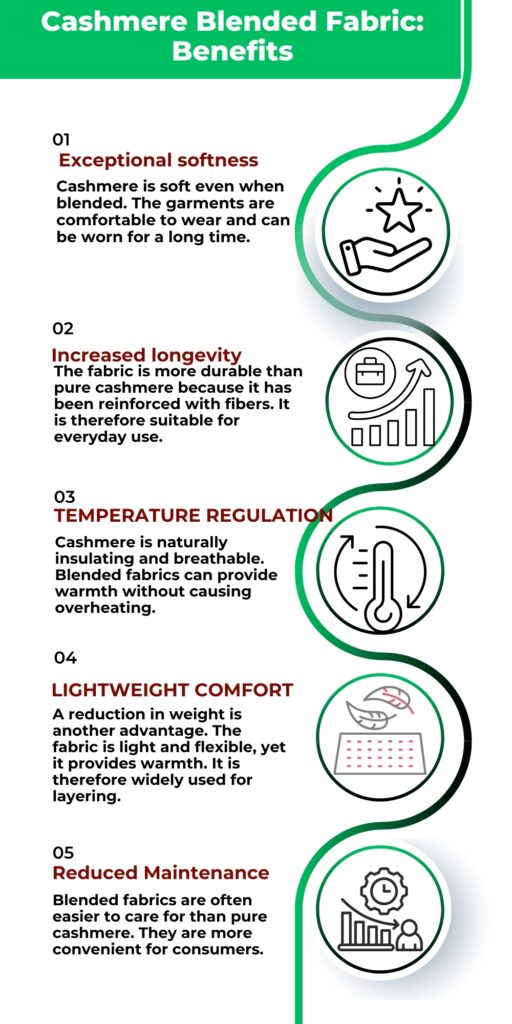 Cashmere Blended Fabric: Benefits

01

Exceptional softness

Cashmere is soft even when blended. The garments are comfortable to wear and can be worn for a long time.

02

Increased longevity

The fabric is more durable than pure cashmere because it has been reinforced with fibers. It is therefore suitable for everyday use.

03

TEMPERATURE REGULATION

Cashmere is naturally insulating and breathable. Blended fabrics can provide warmth without causing overheating.

04

LIGHTWEIGHT COMFORT

A reduction in weight is another advantage. The fabric is light and flexible, yet it provides warmth. It is therefore widely used for layering.

05

Reduced Maintenance

Blended fabrics are often easier to care for than pure cashmere. They are more convenient for consumers.