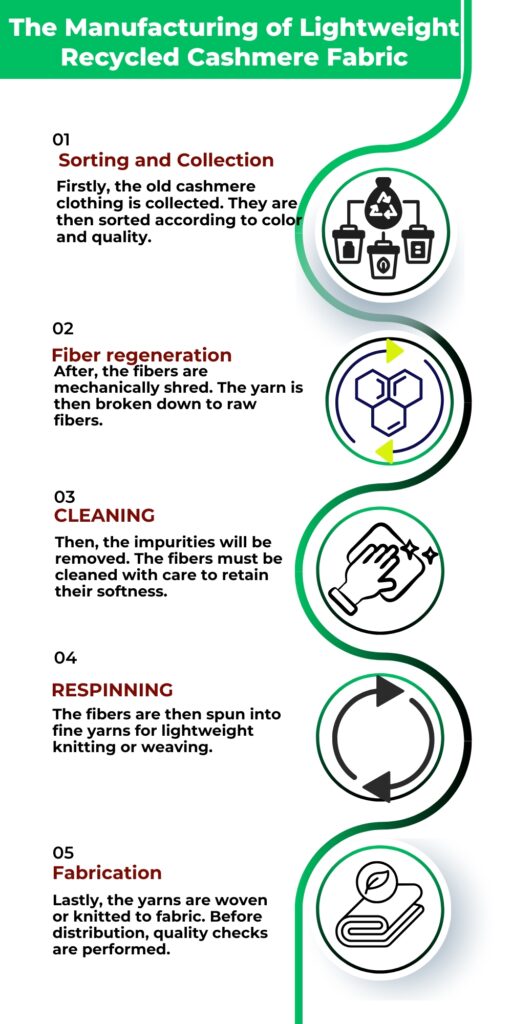 The Manufacturing of Lightweight Recycled Cashmere Fabric

01
Sorting and Collection
Firstly, the old cashmere clothing is collected. They are then sorted according to color and quality.

02
Fiber regeneration
After, the fibers are mechanically shred. The yarn is then broken down to raw fibers.

03
CLEANING
Then, the impurities will be removed. The fibers must be cleaned with care to retain their softness.

04
RESPINNING
The fibers are then spun into fine yarns for lightweight knitting or weaving.

05
Fabrication
Lastly, the yarns are woven or knitted to fabric. Before distribution, quality checks are performed.