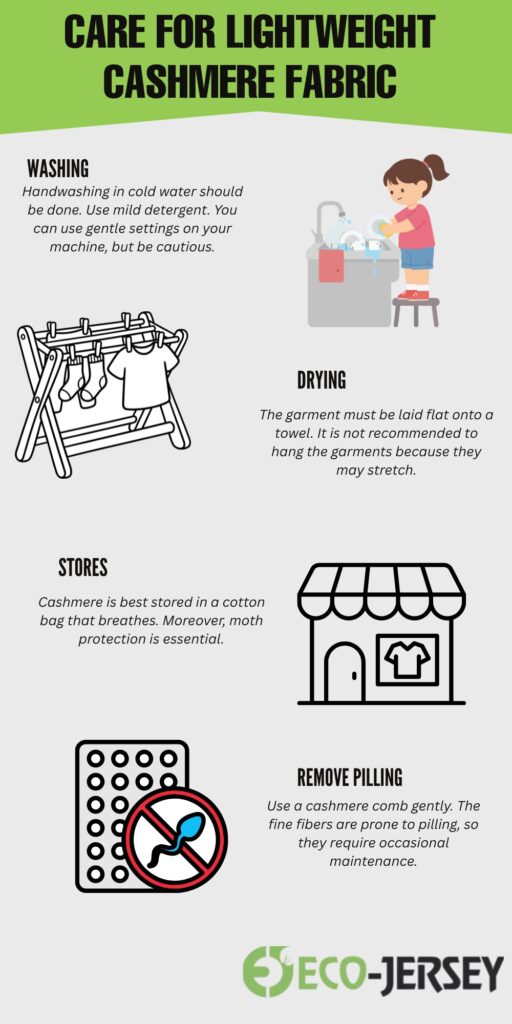 CARE FOR LIGHTWEIGHT CASHMERE FABRIC

WASHING
Handwashing in cold water should be done. Use mild detergent. You can use gentle settings on your machine, but be cautious.

DRYING
The garment must be laid flat onto a towel. It is not recommended to hang the garments because they may stretch.

STORES
Cashmere is best stored in a cotton bag that breathes. Moreover, moth protection is essential.

REMOVE PILLING
Use a cashmere comb gently. The fine fibers are prone to pilling, so they require occasional maintenance.

ECO-JERSEY