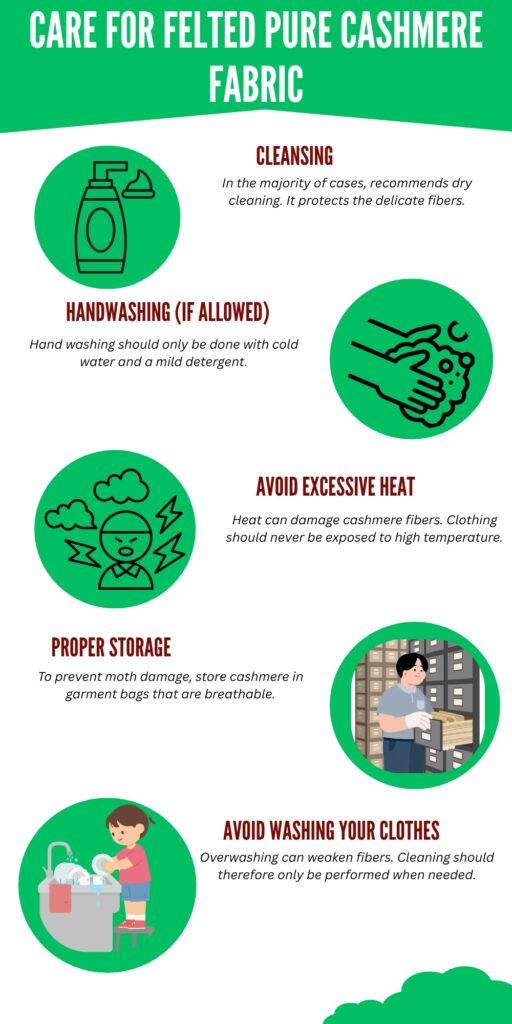 CARE FOR FELTED PURE CASHMERE FABRIC

CLEANSING

In the majority of cases, recommends dry cleaning. It protects the delicate fibers.

HANDWASHING (IF ALLOWED)

Hand washing should only be done with cold water and a mild detergent.

AVOID EXCESSIVE HEAT

Heat can damage cashmere fibers. Clothing should never be exposed to high temperature.

PROPER STORAGE

To prevent moth damage, store cashmere in garment bags that are breathable.

AVOID WASHING YOUR CLOTHES

Overwashing can weaken fibers. Cleaning should therefore only be performed when needed.