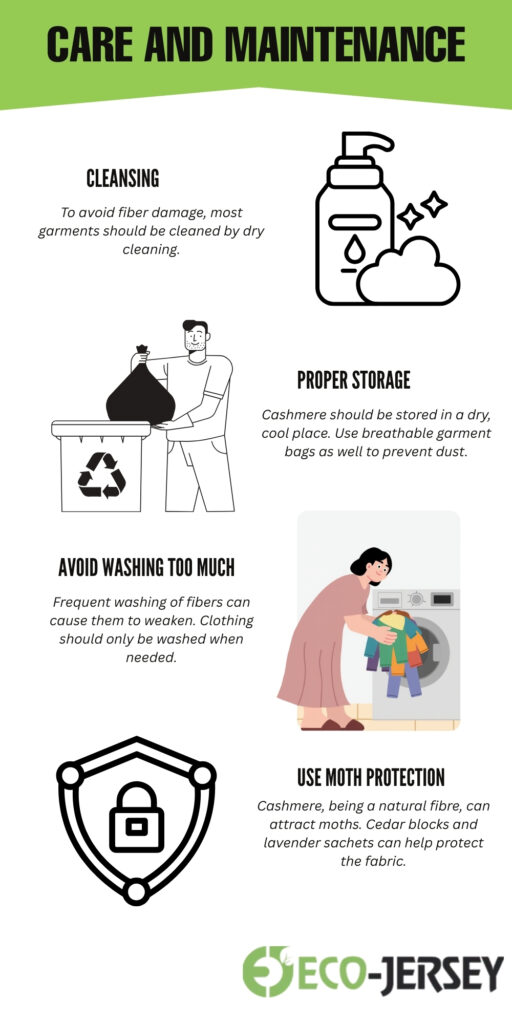 CARE AND MAINTENANCE

CLEANSING

To avoid fiber damage, most garments should be cleaned by dry cleaning.

PROPER STORAGE

Cashmere should be stored in a dry, cool place. Use breathable garment bags as well to prevent dust.

AVOID WASHING TOO MUCH

Frequent washing of fibers can cause them to weaken. Clothing should only be washed when needed.

USE MOTH PROTECTION

Cashmere, being a natural fibre, can attract moths. Cedar blocks and lavender sachets can help protect the fabric.

ECO-JERSEY