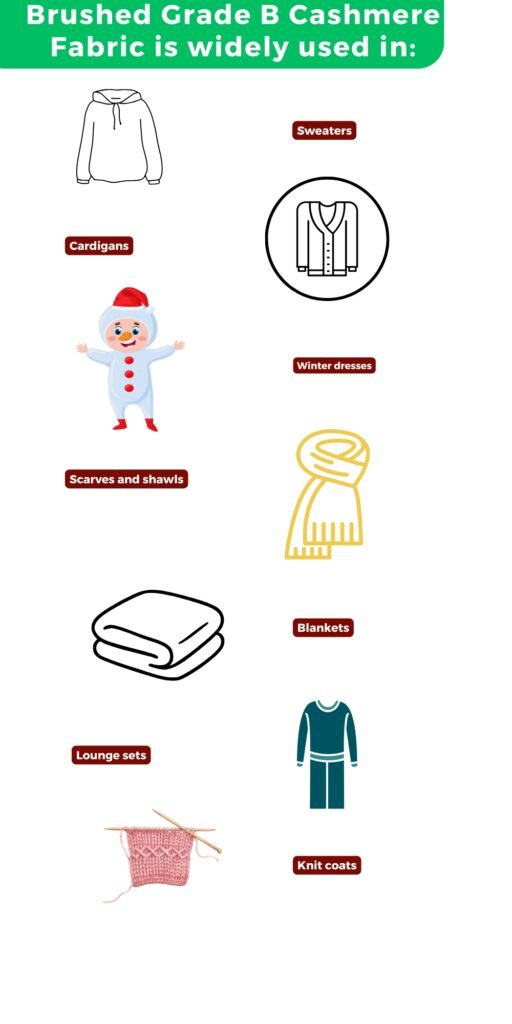 Brushed Grade B Cashmere Fabric is widely used in:

Sweaters

Cardigans

Winter dresses

Scarves and shawls

Blankets

Lounge sets

Knit coats