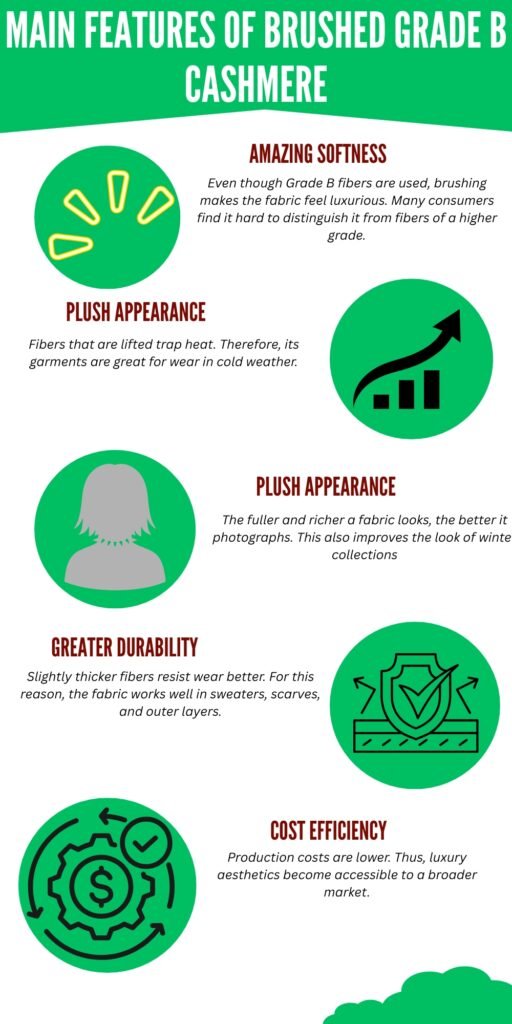 MAIN FEATURES OF BRUSHED GRADE B CASHMERE

AMAZING SOFTNESS

Even though Grade B fibers are used, brushing makes the fabric feel luxurious. Many consumers find it hard to distinguish it from fibers of a higher grade.

PLUSH APPEARANCE

Fibers that are lifted trap heat. Therefore, its garments are great for wear in cold weather.

PLUSH APPEARANCE

The fuller and richer a fabric looks, the better it photographs. This also improves the look of winte collections

GREATER DURABILITY

Slightly thicker fibers resist wear better. For this reason, the fabric works well in sweaters, scarves, and outer layers.

COST EFFICIENCY

Production costs are lower. Thus, luxury aesthetics become accessible to a broader market.