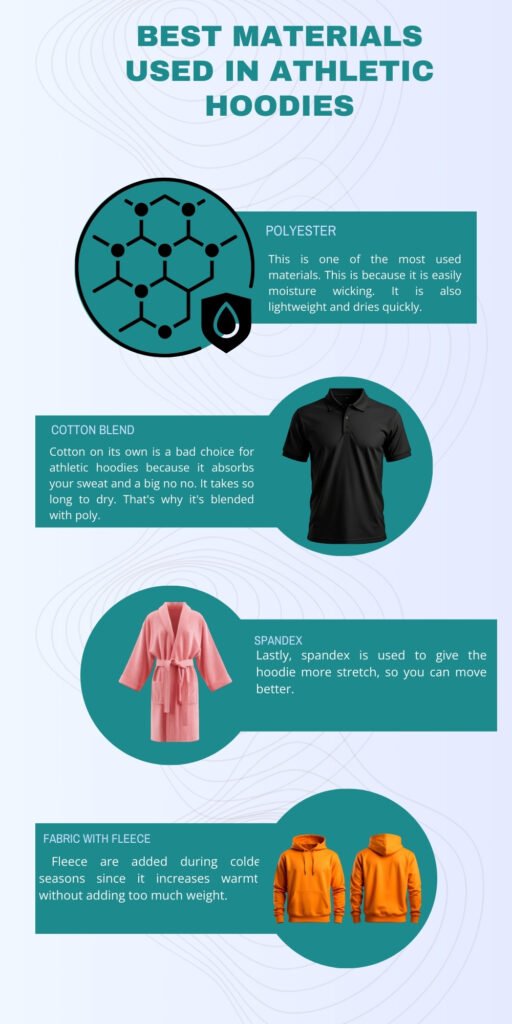 BEST MATERIALS USED IN ATHLETIC HOODIES

POLYESTER

This is one of the most used materials. This is because it is easily moisture wicking. It is also lightweight and dries quickly.

COTTON BLEND

Cotton on its own is a bad choice for athletic hoodies because it absorbs your sweat and a big no no. It takes so long to dry. That's why it's blended with poly.

SPANDEX

Lastly, spandex is used to give the hoodie more stretch, so you can move better.

FABRIC WITH FLEECE

Fleece are added during colde seasons since it increases warmt without adding too much weight.