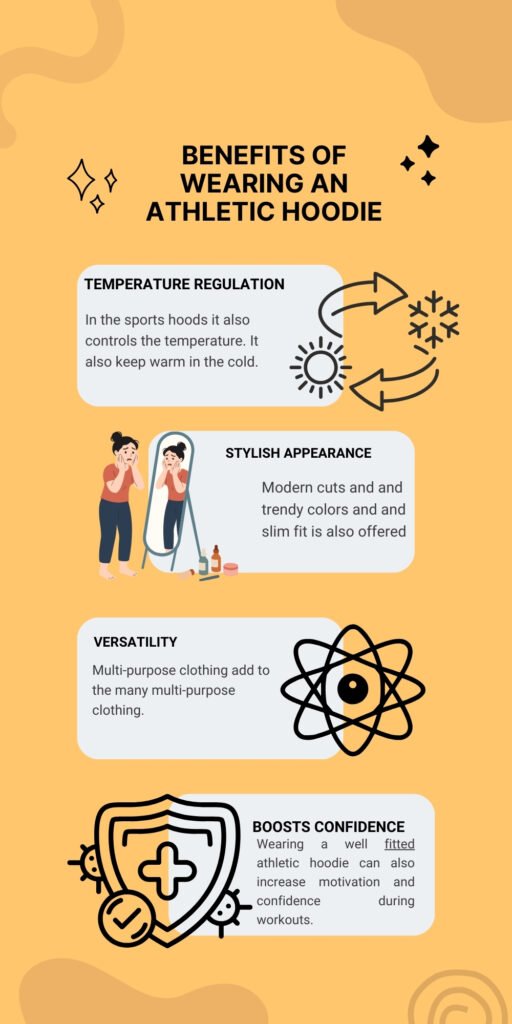 BENEFITS OF WEARING AN ATHLETIC HOODIE

TEMPERATURE REGULATION

In the sports hoods it also controls the temperature. It also keep warm in the cold.

STYLISH APPEARANCE

Modern cuts and and trendy colors and and slim fit is also offered

VERSATILITY

Multi-purpose clothing add to the many multi-purpose clothing.

BOOSTS CONFIDENCE

Wearing a well fitted athletic hoodie can also increase motivation and confidence during workouts.