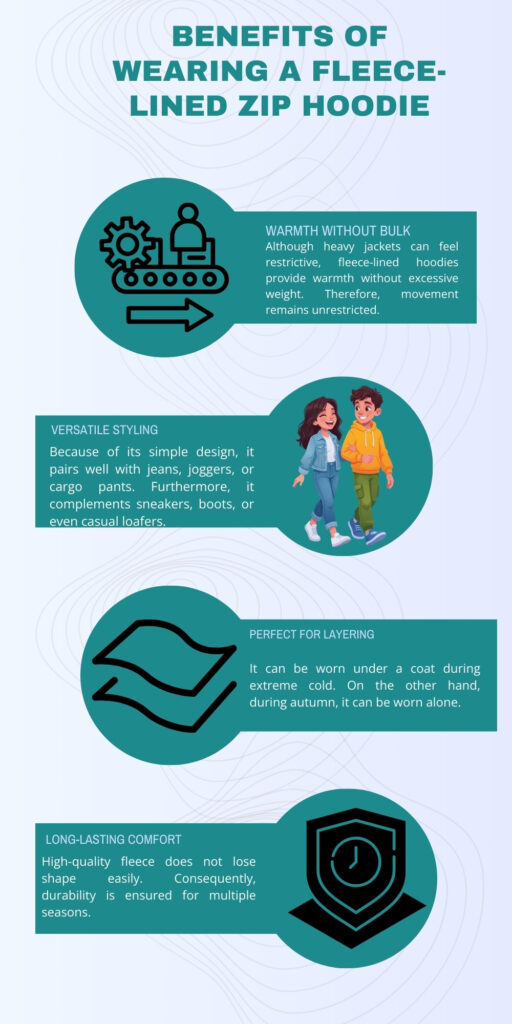 BENEFITS OF WEARING A FLEECE-LINED ZIP HOODIE

WARMTH WITHOUT BULK
Although heavy jackets can feel restrictive, fleece-lined hoodies provide warmth without excessive weight. Therefore, movement remains unrestricted.

VERSATILE STYLING
Because of its simple design, it pairs well with jeans, joggers, or cargo pants. Furthermore, it complements sneakers, boots, or even casual loafers.

PERFECT FOR LAYERING
It can be worn under a coat during extreme cold. On the other hand, during autumn, it can be worn alone.

LONG-LASTING COMFORT
High-quality fleece does not lose shape easily. Consequently, durability is ensured for multiple seasons.