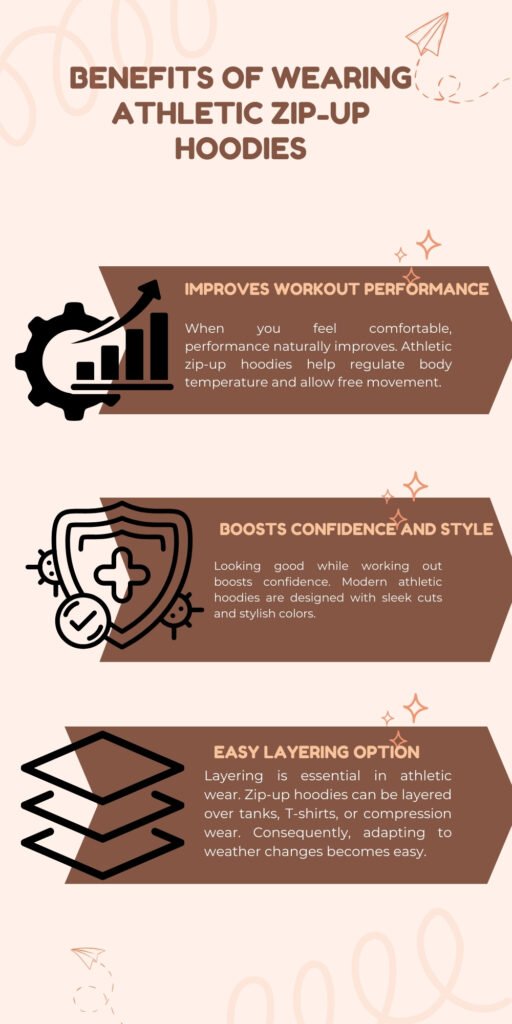 BENEFITS OF WEARING ATHLETIC ZIP-UP HOODIES

IMPROVES WORKOUT PERFORMANCE

When you feel comfortable, performance naturally improves. Athletic zip-up hoodies help regulate body temperature and allow free movement.

BOOSTS CONFIDENCE AND STYLE

Looking good while working out boosts confidence. Modern athletic hoodies are designed with sleek cuts and stylish colors.

EASY LAYERING OPTION

Layering is essential in athletic wear. Zip-up hoodies can be layered over tanks, T-shirts, or compression wear. Consequently, adapting to weather changes becomes easy.