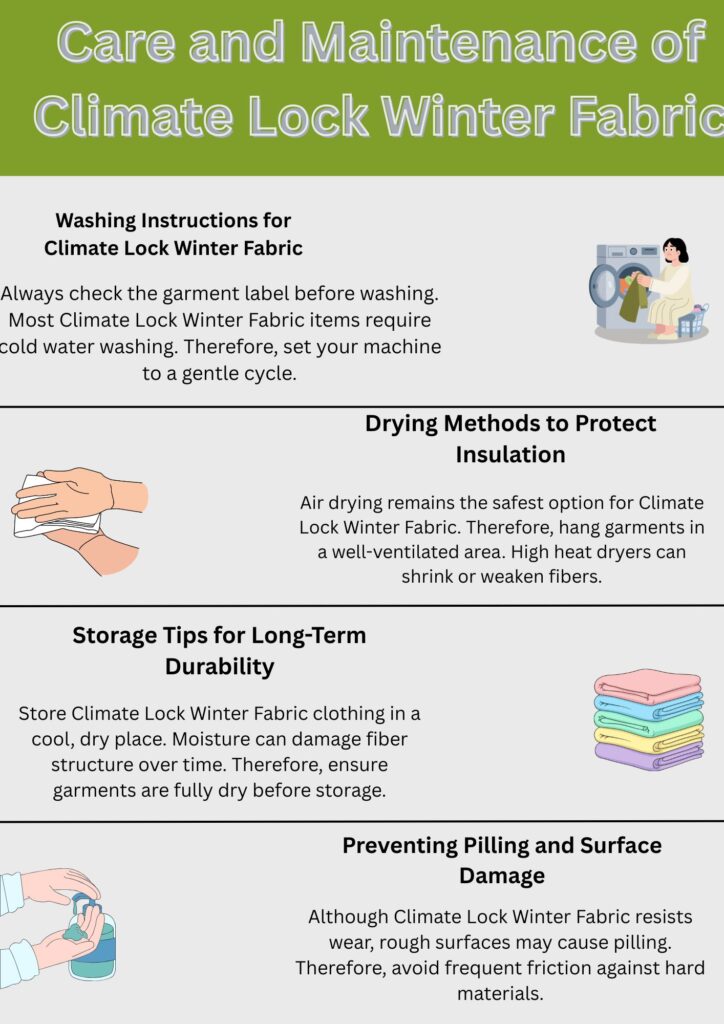 Care and Maintenance of Climate Lock Winter Fabric

Washing Instructions for Climate Lock Winter Fabric

Always check the garment label before washing. Most Climate Lock Winter Fabric items require cold water washing. Therefore, set your machine to a gentle cycle.

Drying Methods to Protect Insulation

Air drying remains the safest option for Climate Lock Winter Fabric. Therefore, hang garments in a well-ventilated area. High heat dryers can shrink or weaken fibers.

Storage Tips for Long-Term Durability

Store Climate Lock Winter Fabric clothing in a cool, dry place. Moisture can damage fiber structure over time. Therefore, ensure garments are fully dry before storage.

Preventing Pilling and Surface Damage

Although Climate Lock Winter Fabric resists wear, rough surfaces may cause pilling. Therefore, avoid frequent friction against hard materials.