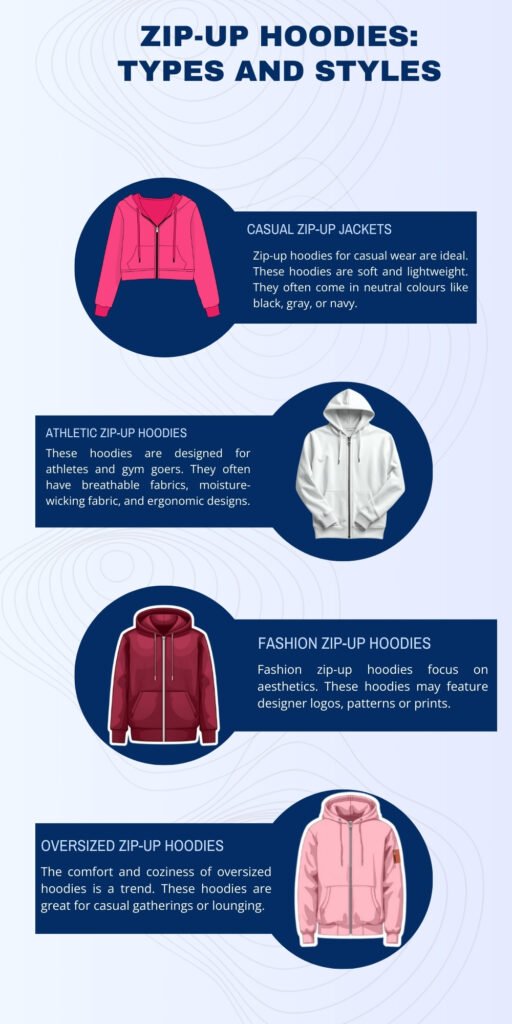 ZIP-UP HOODIES: TYPES AND STYLES

CASUAL ZIP-UP JACKETS

Zip-up hoodies for casual wear are ideal. These hoodies are soft and lightweight. They often come in neutral colours like black, gray, or navy.

ATHLETIC ZIP-UP HOODIES

These hoodies are designed for athletes and gym goers. They often have breathable fabrics, moisture-wicking fabric, and ergonomic designs.

FASHION ZIP-UP HOODIES

Fashion zip-up hoodies focus on aesthetics. These hoodies may feature designer logos, patterns or prints.

OVERSIZED ZIP-UP HOODIES

The comfort and coziness of oversized hoodies is a trend. These hoodies are great for casual gatherings or lounging.