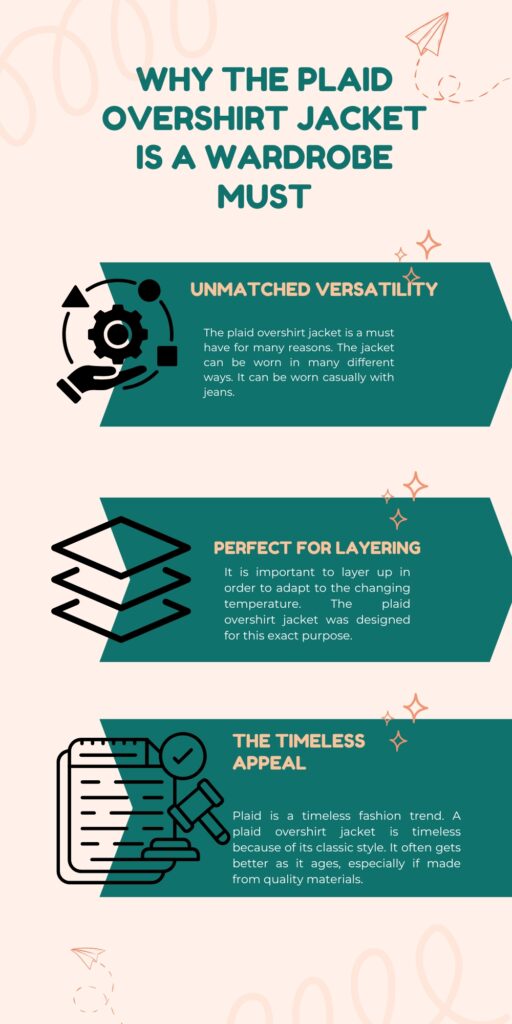 WHY THE PLAID OVERSHIRT JACKET IS A WARDROBE MUST

UNMATCHED VERSATILITY

The plaid overshirt jacket is a must have for many reasons. The jacket can be worn in many different ways. It can be worn casually with jeans.

PERFECT FOR LAYERING

It is important to layer up in order to adapt to the changing temperature. The plaid overshirt jacket was designed for this exact purpose.

THE TIMELESS APPEAL

Plaid is a timeless fashion trend. A plaid overshirt jacket is timeless because of its classic style. It often gets better as it ages, especially if made from quality materials.