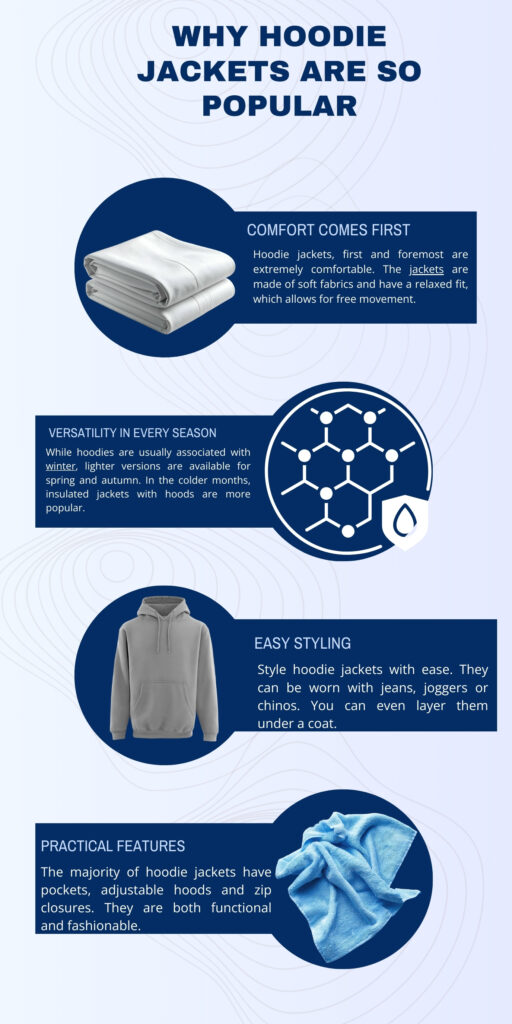 WHY HOODIE JACKETS ARE SO POPULAR

COMFORT COMES FIRST

Hoodie jackets, first and foremost are extremely comfortable. The jackets are made of soft fabrics and have a relaxed fit, which allows for free movement.

VERSATILITY IN EVERY SEASON

While hoodies are usually associated with winter, lighter versions are available for spring and autumn. In the colder months, insulated jackets with hoods are more popular.

EASY STYLING

Style hoodie jackets with ease. They can be worn with jeans, joggers or chinos. You can even layer them under a coat.

PRACTICAL FEATURES

The majority of hoodie jackets have pockets, adjustable hoods and zip closures. They are both functional and fashionable.