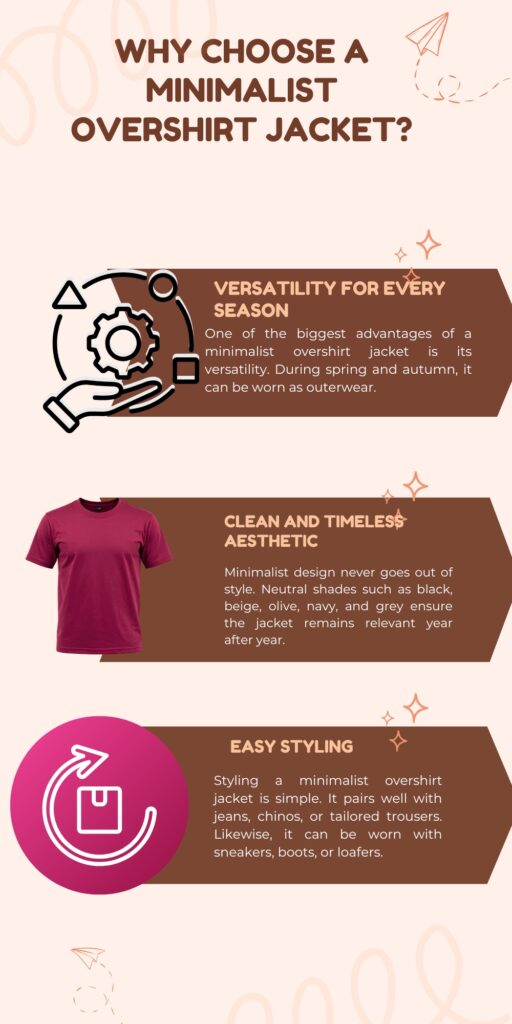 WHY CHOOSE A MINIMALIST OVERSHIRT JACKET?

VERSATILITY FOR EVERY SEASON

One of the biggest advantages of a minimalist overshirt jacket is its versatility. During spring and autumn, it can be worn as outerwear.

CLEAN AND TIMELESS AESTHETIC

Minimalist design never goes out of style. Neutral shades such as black, beige, olive, navy, and grey ensure the jacket remains relevant year after year.

EASY STYLING

Styling a minimalist overshirt jacket is simple. It pairs well with jeans, chinos, or tailored trousers. Likewise, it can be worn with sneakers, boots, or loafers.