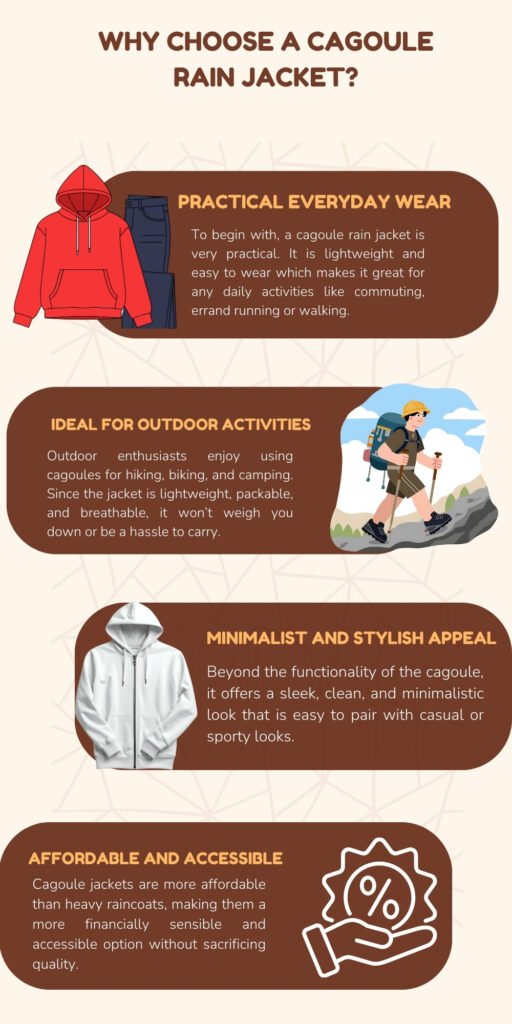 WHY CHOOSE A CAGOULE RAIN JACKET?

PRACTICAL EVERYDAY WEAR

To begin with, a cagoule rain jacket is very practical. It is lightweight and easy to wear which makes it great for any daily activities like commuting, errand running or walking.

IDEAL FOR OUTDOOR ACTIVITIES

Outdoor enthusiasts enjoy using cagoules for hiking, biking, and camping. Since the jacket is lightweight, packable, and breathable, it won't weigh you down or be a hassle to carry.

MINIMALIST AND STYLISH APPEAL

Beyond the functionality of the cagoule, it offers a sleek, clean, and minimalistic look that is easy to pair with casual or sporty looks.

AFFORDABLE AND ACCESSIBLE

Cagoule jackets are more affordable than heavy raincoats, making them a more financially sensible and accessible option without sacrificing quality.

%