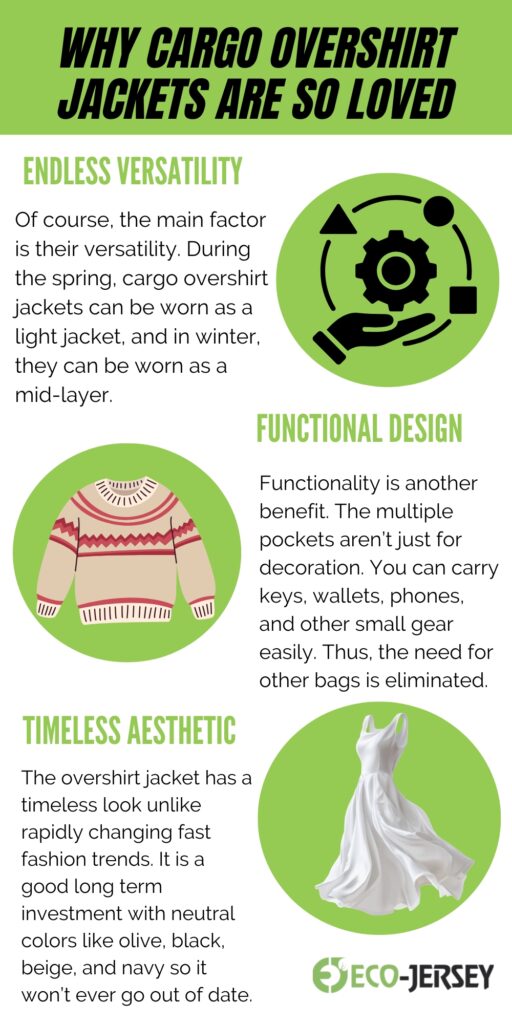 WHY CARGO OVERSHIRT JACKETS ARE SO LOVED

ENDLESS VERSATILITY

Of course, the main factor is their versatility. During the spring, cargo overshirt jackets can be worn as a light jacket, and in winter, they can be worn as a mid-layer.

FUNCTIONAL DESIGN

Functionality is another benefit. The multiple pockets aren't just for decoration. You can carry keys, wallets, phones, and other small gear easily. Thus, the need for other bags is eliminated.

TIMELESS AESTHETIC

The overshirt jacket has a timeless look unlike rapidly changing fast fashion trends. It is a good long term investment with neutral colors like olive, black, beige, and navy so it won't ever go out of date.

ECO-JERSEY