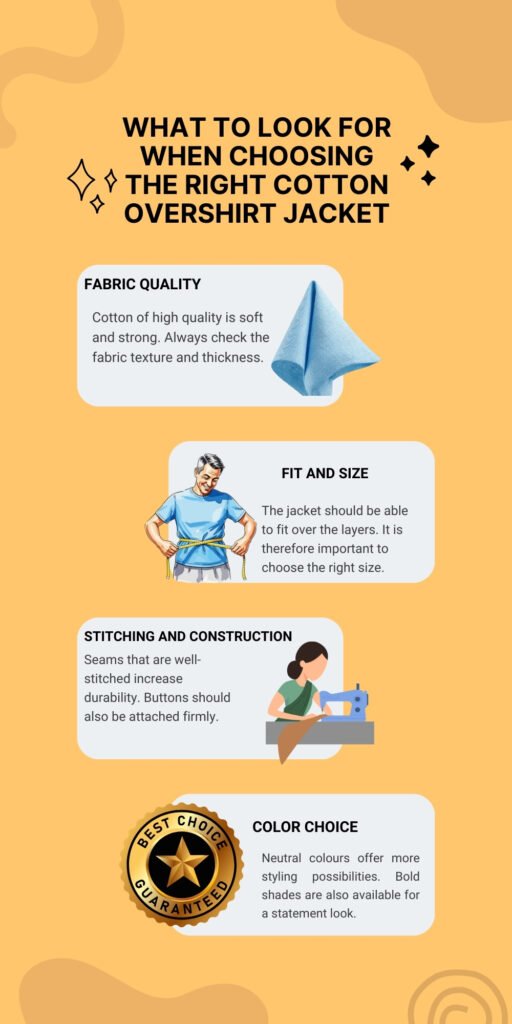 WHAT TO LOOK FOR WHEN CHOOSING THE RIGHT COTTON OVERSHIRT JACKET

FABRIC QUALITY

Cotton of high quality is soft and strong. Always check the fabric texture and thickness.

FIT AND SIZE

The jacket should be able to fit over the layers. It is therefore important to choose the right size.

STITCHING AND CONSTRUCTION

Seams that are well-stitched increase durability. Buttons should also be attached firmly.

BEST CHOICE GUARANTEED

COLOR CHOICE

Neutral colours offer more styling possibilities. Bold shades are also available for a statement look.