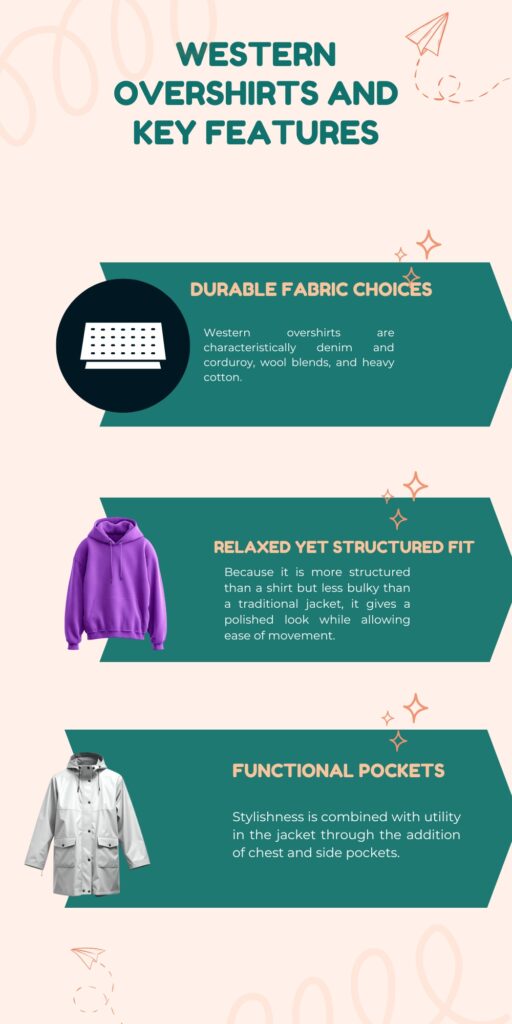 WESTERN OVERSHIRTS AND KEY FEATURES

DURABLE FABRIC CHOICES

Western overshirts are characteristically denim and corduroy, wool blends, and heavy cotton.

RELAXED YET STRUCTURED FIT

Because it is more structured than a shirt but less bulky than a traditional jacket, it gives a polished look while allowing ease of movement.

FUNCTIONAL POCKETS

Stylishness is combined with utility in the jacket through the addition of chest and side pockets.