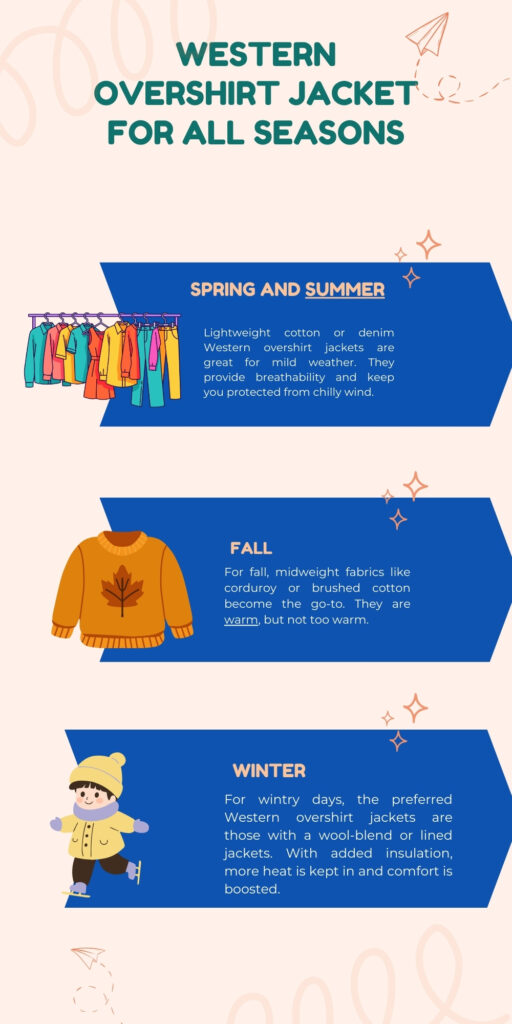 WESTERN OVERSHIRT JACKET FOR ALL SEASONS

SPRING AND SUMMER

Lightweight cotton or denim Western overshirt jackets are great for mild weather. They provide breathability and keep you protected from chilly wind.

FALL

For fall, midweight fabrics like corduroy or brushed cotton become the go-to. They are warm, but not too warm.

WINTER

For wintry days, the preferred Western overshirt jackets are those with a wool-blend or lined jackets. With added insulation, more heat is kept in and comfort is boosted.