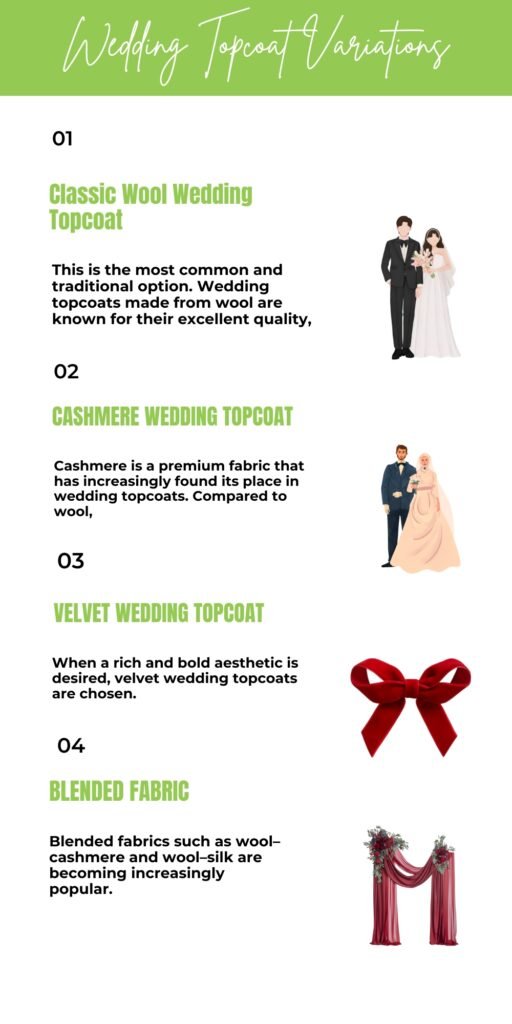 Wedding Topcoat Variations

01

Classic Wool Wedding Topcoat

This is the most common and traditional option. Wedding topcoats made from wool are known for their excellent quality,

02

CASHMERE WEDDING TOPCOAT

Cashmere is a premium fabric that has increasingly found its place in wedding topcoats. Compared to wool,

03

VELVET WEDDING TOPCOAT

When a rich and bold aesthetic is desired, velvet wedding topcoats are chosen.

04

BLENDED FABRIC

Blended fabrics such as wool–cashmere and wool–silk are becoming increasingly popular.