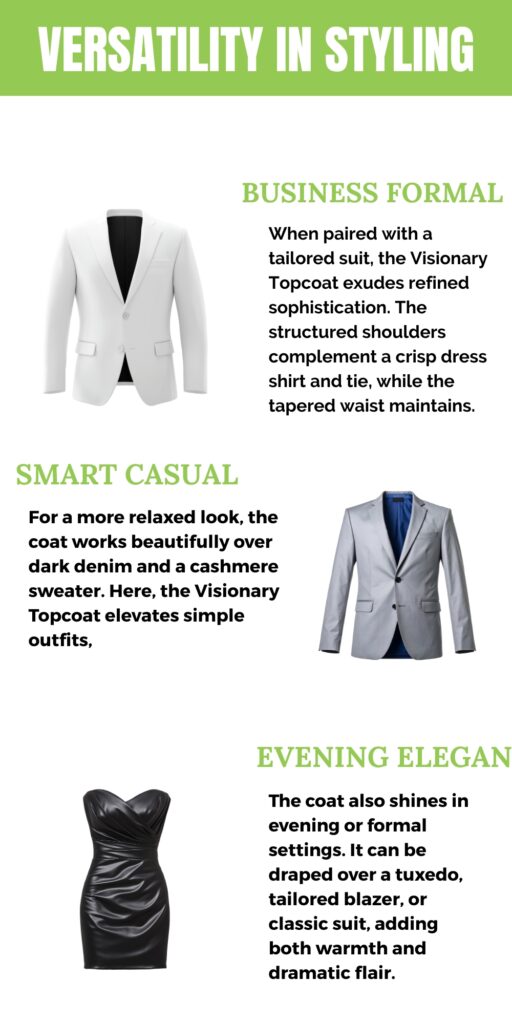 VERSATILITY IN STYLING

BUSINESS FORMAL

When paired with a tailored suit, the Visionary Topcoat exudes refined sophistication. The structured shoulders complement a crisp dress shirt and tie, while the tapered waist maintains.

SMART CASUAL

For a more relaxed look, the coat works beautifully over dark denim and a cashmere sweater. Here, the Visionary Topcoat elevates simple outfits,

EVENING ELEGAN

The coat also shines in evening or formal settings. It can be draped over a tuxedo, tailored blazer, or classic suit, adding both warmth and dramatic flair.