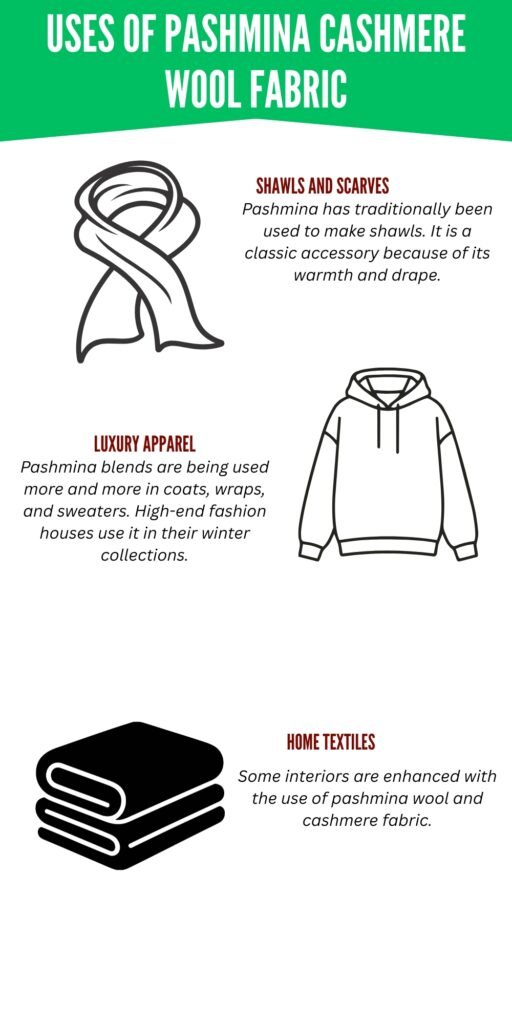 USES OF PASHMINA CASHMERE WOOL FABRIC

SHAWLS AND SCARVES
Pashmina has traditionally been used to make shawls. It is a classic accessory because of its warmth and drape.

LUXURY APPAREL
Pashmina blends are being used more and more in coats, wraps, and sweaters. High-end fashion houses use it in their winter collections.

HOME TEXTILES
Some interiors are enhanced with the use of pashmina wool and cashmere fabric.