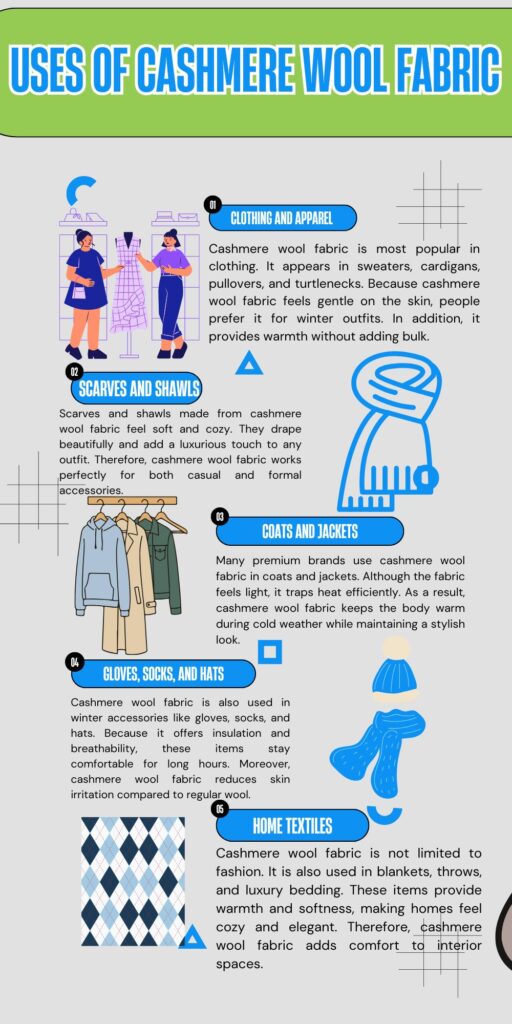 USES OF CASHMERE WOOL FABRIC

01
CLOTHING AND APPAREL

Cashmere wool fabric is most popular in clothing. It appears in sweaters, cardigans, pullovers, and turtlenecks. Because cashmere wool fabric feels gentle on the skin, people prefer it for winter outfits. In addition, it provides warmth without adding bulk.

02
SCARVES AND SHAWLS

Scarves and shawls made from cashmere wool fabric feel soft and cozy. They drape beautifully and add a luxurious touch to any outfit. Therefore, cashmere wool fabric works perfectly for both casual and formal accessories.

03
COATS AND JACKETS

Many premium brands use cashmere wool fabric in coats and jackets. Although the fabric feels light, it traps heat efficiently. As a result, cashmere wool fabric keeps the body warm during cold weather while maintaining a stylish look.

04
GLOVES, SOCKS, AND HATS

Cashmere wool fabric is also used in winter accessories like gloves, socks, and hats. Because it offers insulation and breathability, these items stay comfortable for long hours. Moreover, cashmere wool fabric reduces skin irritation compared to regular wool.

05
HOME TEXTILES

Cashmere wool fabric is not limited to fashion. It is also used in blankets, throws, and luxury bedding. These items provide warmth and softness, making homes feel cozy and elegant. Therefore, cashmere wool fabric adds comfort to interior spaces.