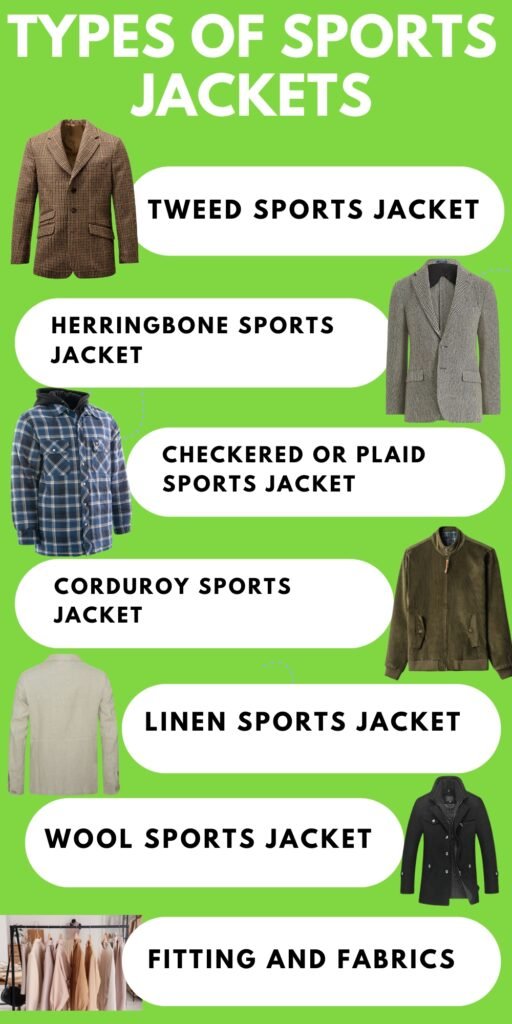 TYPES OF SPORTS JACKETS

TWEED SPORTS JACKET

HERRINGBONE SPORTS JACKET

CHECKERED OR PLAID SPORTS JACKET

CORDUROY SPORTS JACKET

LINEN SPORTS JACKET

WOOL SPORTS JACKET

FITTING AND FABRICS