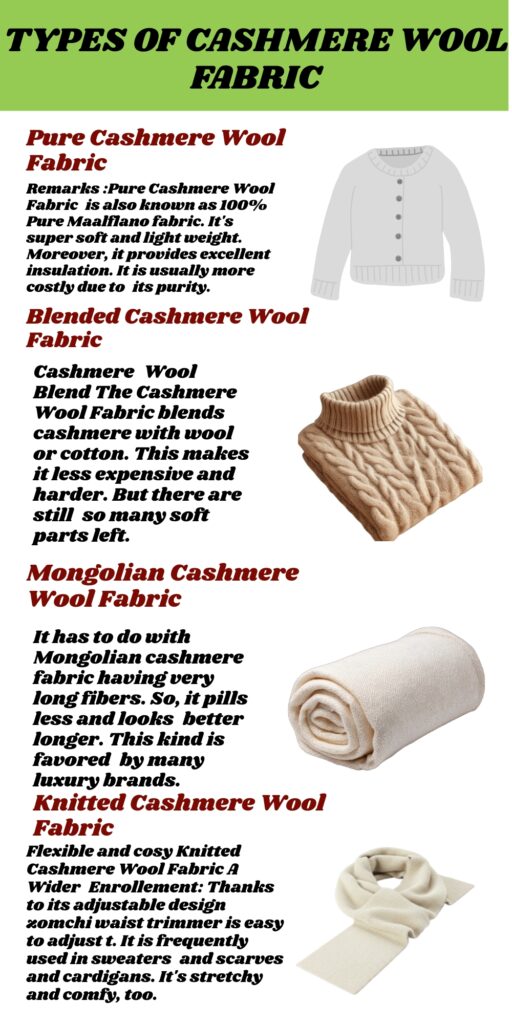 TYPES OF CASHMERE WOOL FABRIC

Pure Cashmere Wool Fabric

Remarks :Pure Cashmere Wool Fabric is also known as 100% Pure Maalflano fabric. It's super soft and light weight. Moreover, it provides excellent insulation. It is usually more costly due to its purity.

Blended Cashmere Wool Fabric

Cashmere Wool Blend The Cashmere Wool Fabric blends cashmere with wool or cotton. This makes it less expensive and harder. But there are still so many soft parts left.

Mongolian Cashmere Wool Fabric

It has to do with Mongolian cashmere fabric having very long fibers. So, it pills less and looks better longer. This kind is favored by many luxury brands.

Knitted Cashmere Wool Fabric

Flexible and cosy Knitted Cashmere Wool Fabric A Wider Enrollement: Thanks to its adjustable design zomchi waist trimmer is easy to adjust t. It is frequently used in sweaters and scarves and cardigans. It's stretchy and comfy, too.