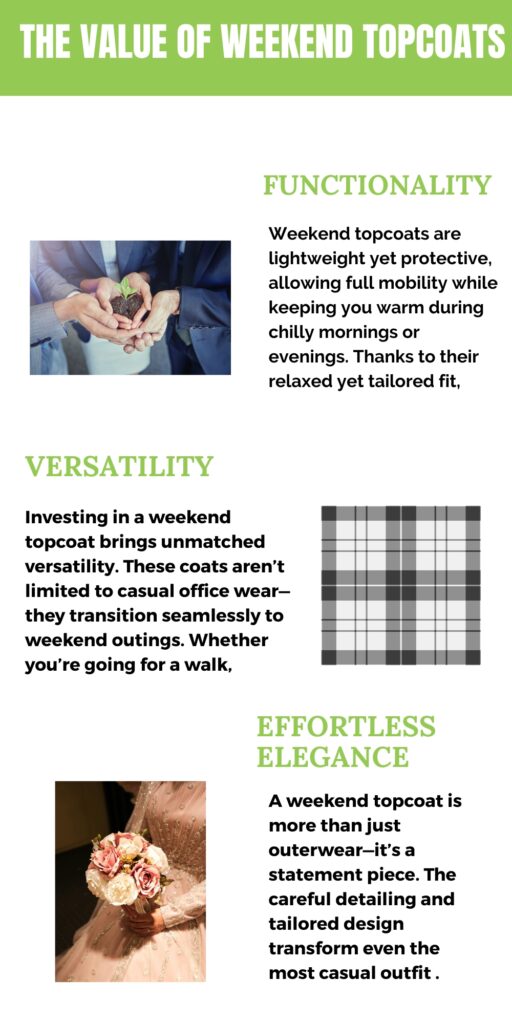 THE VALUE OF WEEKEND TOPCOATS

FUNCTIONALITY

Weekend topcoats are lightweight yet protective, allowing full mobility while keeping you warm during chilly mornings or evenings. Thanks to their relaxed yet tailored fit,

VERSATILITY

Investing in a weekend topcoat brings unmatched versatility. These coats aren't limited to casual office wear—they transition seamlessly to weekend outings. Whether you're going for a walk,

EFFORTLESS ELEGANCE

A weekend topcoat is more than just outerwear—it's a statement piece. The careful detailing and tailored design transform even the most casual outfit .