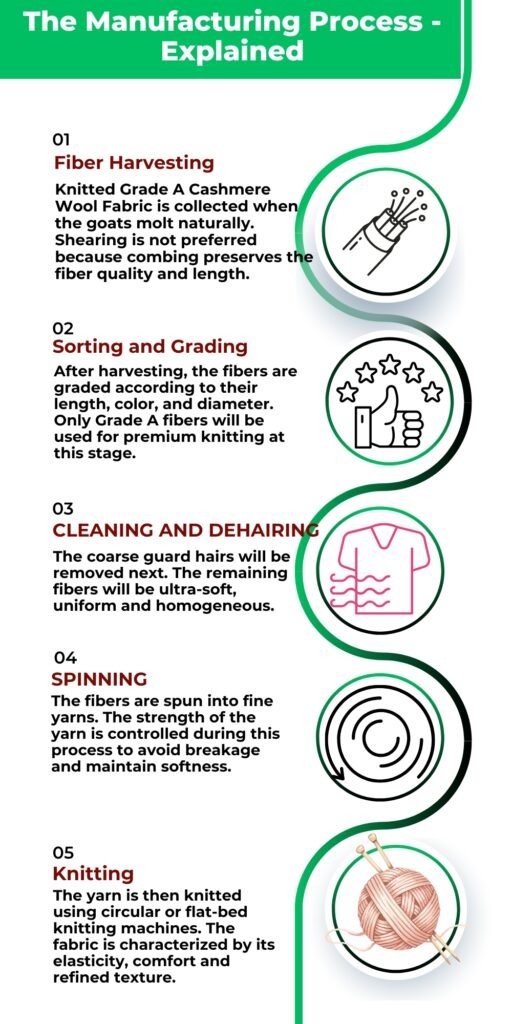 The Manufacturing Process - Explained

01
Fiber Harvesting

Knitted Grade A Cashmere Wool Fabric is collected when the goats molt naturally. Shearing is not preferred because combing preserves the fiber quality and length.

02
Sorting and Grading

After harvesting, the fibers are graded according to their length, color, and diameter. Only Grade A fibers will be used for premium knitting at this stage.

03
CLEANING AND DEHAIRING

The coarse guard hairs will be removed next. The remaining fibers will be ultra-soft, uniform and homogeneous.

04
SPINNING

The fibers are spun into fine yarns. The strength of the yarn is controlled during this process to avoid breakage and maintain softness.

05
Knitting

The yarn is then knitted using circular or flat-bed knitting machines. The fabric is characterized by its elasticity, comfort and refined texture.