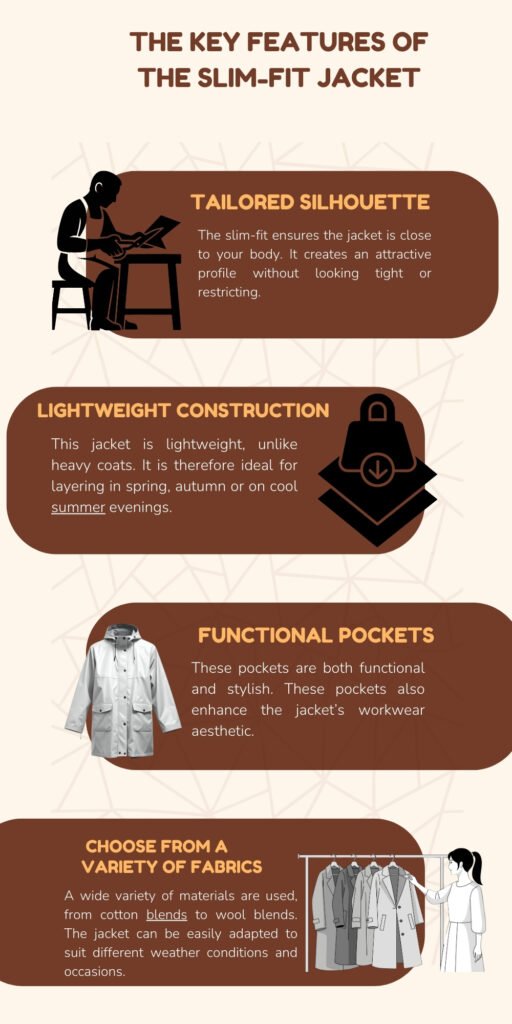 THE KEY FEATURES OF THE SLIM-FIT JACKET

TAILORED SILHOUETTE

The slim-fit ensures the jacket is close to your body. It creates an attractive profile without looking tight or restricting.

LIGHTWEIGHT CONSTRUCTION

This jacket is lightweight, unlike heavy coats. It is therefore ideal for layering in spring, autumn or on cool summer evenings.

FUNCTIONAL POCKETS

These pockets are both functional and stylish. These pockets also enhance the jacket's workwear aesthetic.

CHOOSE FROM A VARIETY OF FABRICS

A wide variety of materials are used, from cotton blends to wool blends. The jacket can be easily adapted to suit different weather conditions and occasions.