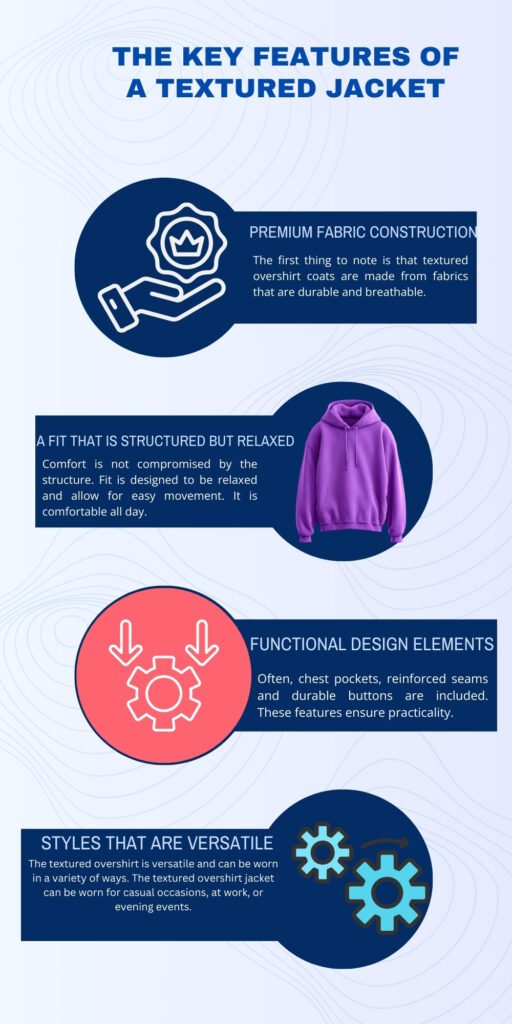 THE KEY FEATURES OF A TEXTURED JACKET

PREMIUM FABRIC CONSTRUCTION

The first thing to note is that textured overshirt coats are made from fabrics that are durable and breathable.

A FIT THAT IS STRUCTURED BUT RELAXED

Comfort is not compromised by the structure. Fit is designed to be relaxed and allow for easy movement. It is comfortable all day.

FUNCTIONAL DESIGN ELEMENTS

Often, chest pockets, reinforced seams and durable buttons are included. These features ensure practicality.

STYLES THAT ARE VERSATILE

The textured overshirt is versatile and can be worn in a variety of ways. The textured overshirt jacket can be worn for casual occasions, at work, or evening events.