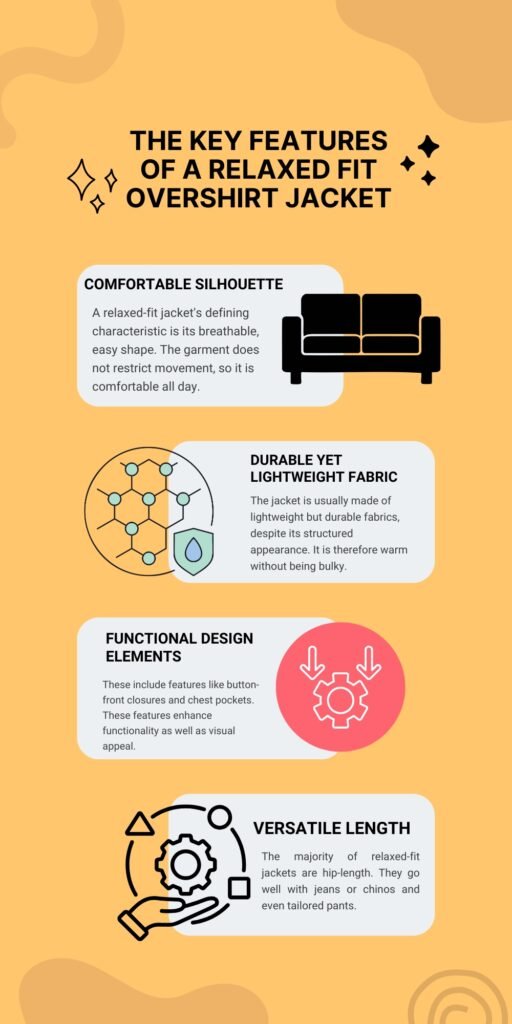 THE KEY FEATURES OF A RELAXED FIT OVERSHIRT JACKET

COMFORTABLE SILHOUETTE

A relaxed-fit jacket's defining characteristic is its breathable, easy shape. The garment does not restrict movement, so it is comfortable all day.

DURABLE YET LIGHTWEIGHT FABRIC

The jacket is usually made of lightweight but durable fabrics, despite its structured appearance. It is therefore warm without being bulky.

FUNCTIONAL DESIGN ELEMENTS

These include features like button-front closures and chest pockets. These features enhance functionality as well as visual appeal.

VERSATILE LENGTH

The majority of relaxed-fit jackets are hip-length. They go well with jeans or chinos and even tailored pants.