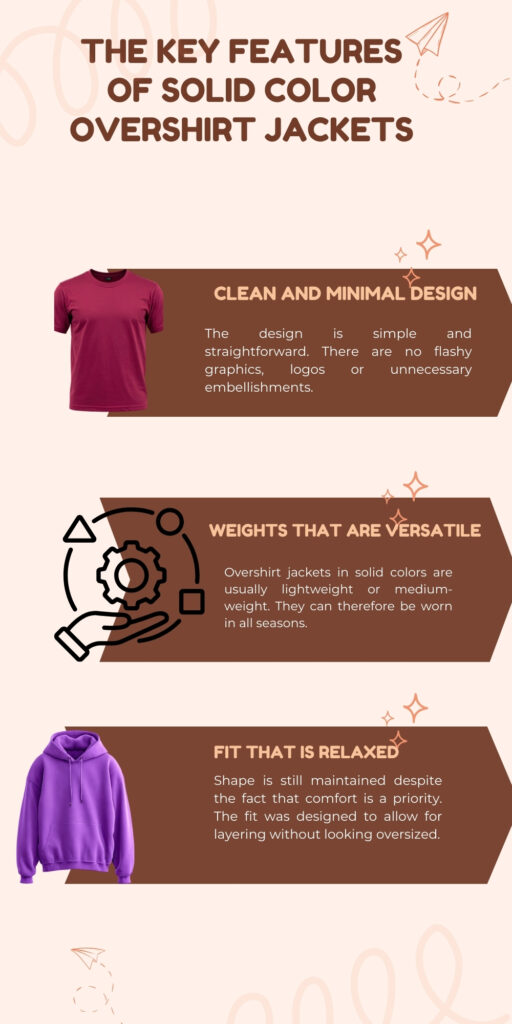 THE KEY FEATURES OF SOLID COLOR OVERSHIRT JACKETS

CLEAN AND MINIMAL DESIGN

The design is simple and straightforward. There are no flashy graphics, logos or unnecessary embellishments.

WEIGHTS THAT ARE VERSATILE

Overshirt jackets in solid colors are usually lightweight or medium-weight. They can therefore be worn in all seasons.

FIT THAT IS RELAXED

Shape is still maintained despite the fact that comfort is a priority. The fit was designed to allow for layering without looking oversized.