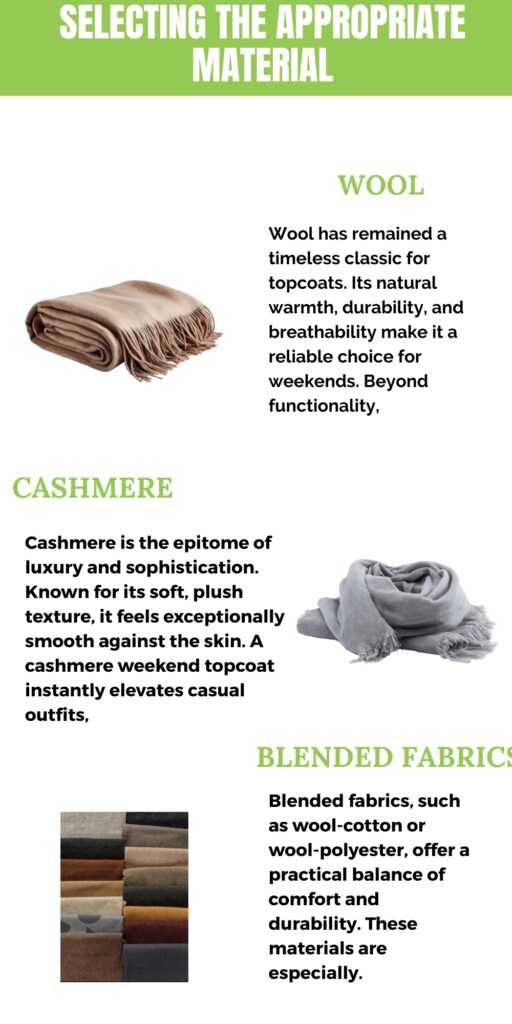 SELECTING THE APPROPRIATE MATERIAL

WOOL

Wool has remained a timeless classic for topcoats. Its natural warmth, durability, and breathability make it a reliable choice for weekends. Beyond functionality,

CASHMERE

Cashmere is the epitome of luxury and sophistication. Known for its soft, plush texture, it feels exceptionally smooth against the skin. A cashmere weekend topcoat instantly elevates casual outfits,

BLENDED FABRICS

Blended fabrics, such as wool-cotton or wool-polyester, offer a practical balance of comfort and durability. These materials are especially.