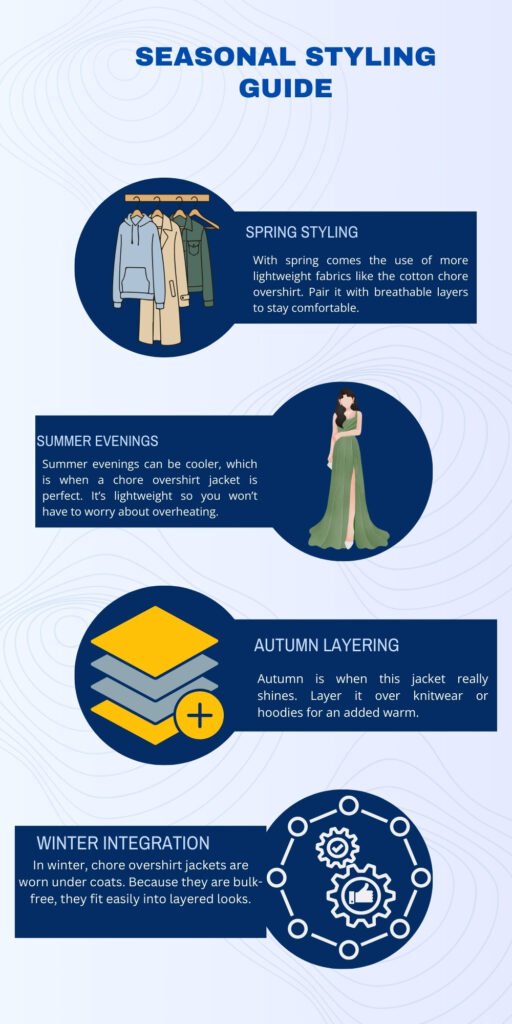 SEASONAL STYLING GUIDE

SPRING STYLING

With spring comes the use of more lightweight fabrics like the cotton chore overshirt. Pair it with breathable layers to stay comfortable.

SUMMER EVENINGS

Summer evenings can be cooler, which is when a chore overshirt jacket is perfect. It's lightweight so you won't have to worry about overheating.

AUTUMN LAYERING

Autumn is when this jacket really shines. Layer it over knitwear or hoodies for an added warm.

WINTER INTEGRATION

In winter, chore overshirt jackets are worn under coats. Because they are bulk-free, they fit easily into layered looks.