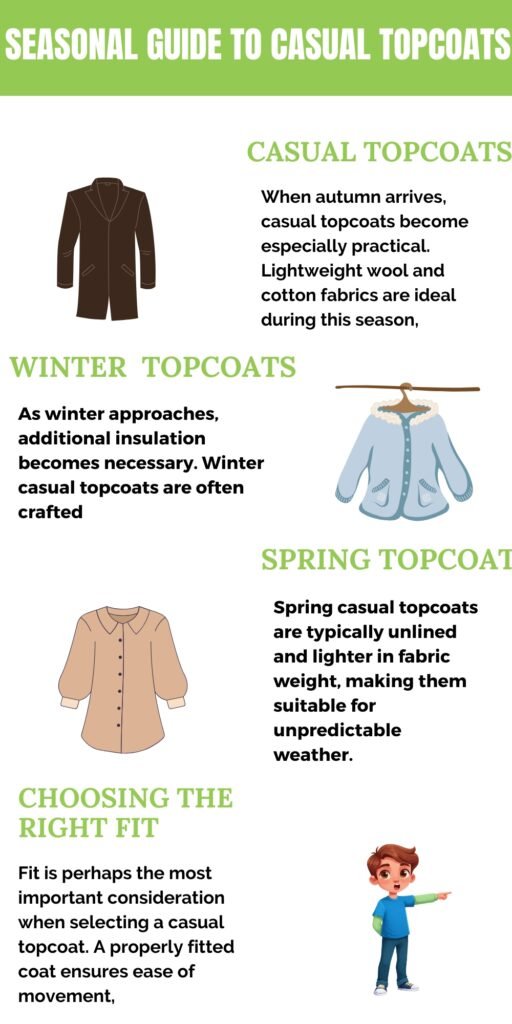 SEASONAL GUIDE TO CASUAL TOPCOATS

CASUAL TOPCOATS

When autumn arrives, casual topcoats become especially practical. Lightweight wool and cotton fabrics are ideal during this season,

WINTER TOPCOATS

As winter approaches, additional insulation becomes necessary. Winter casual topcoats are often crafted

SPRING TOPCOAT

Spring casual topcoats are typically unlined and lighter in fabric weight, making them suitable for unpredictable weather.

CHOOSING THE RIGHT FIT

Fit is perhaps the most important consideration when selecting a casual topcoat. A properly fitted coat ensures ease of movement,