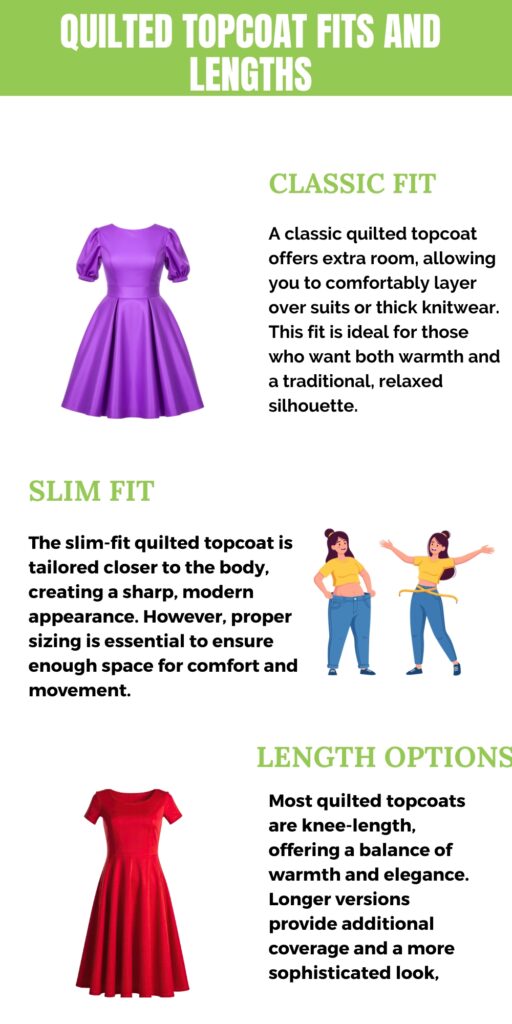 QUILTED TOPCOAT FITS AND LENGTHS

CLASSIC FIT

A classic quilted topcoat offers extra room, allowing you to comfortably layer over suits or thick knitwear. This fit is ideal for those who want both warmth and a traditional, relaxed silhouette.

SLIM FIT

The slim-fit quilted topcoat is tailored closer to the body, creating a sharp, modern appearance. However, proper sizing is essential to ensure enough space for comfort and movement.

LENGTH OPTIONS

Most quilted topcoats are knee-length, offering a balance of warmth and elegance. Longer versions provide additional coverage and a more sophisticated look,