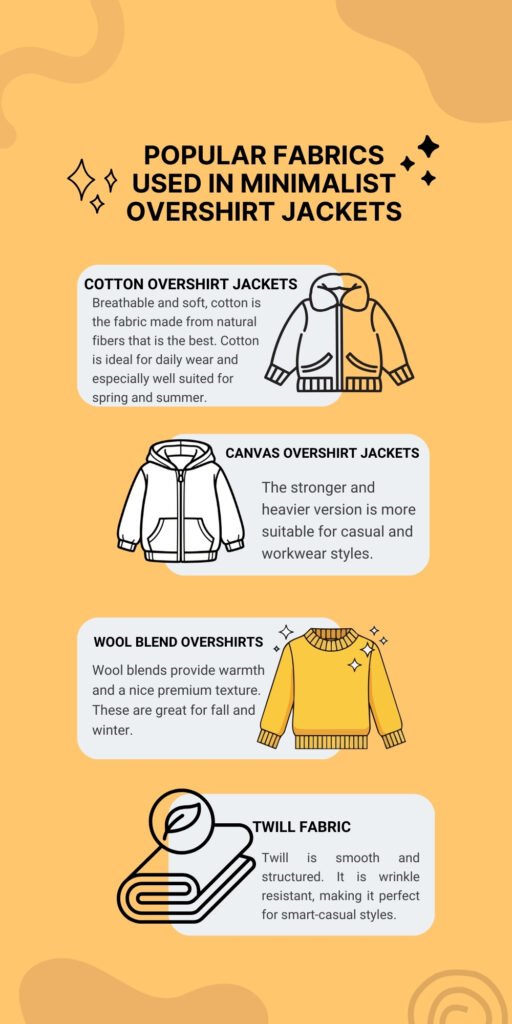 POPULAR FABRICS USED IN MINIMALIST OVERSHIRT JACKETS

COTTON OVERSHIRT JACKETS

Breathable and soft, cotton is the fabric made from natural fibers that is the best. Cotton is ideal for daily wear and especially well suited for spring and summer.

CANVAS OVERSHIRT JACKETS

The stronger and heavier version is more suitable for casual and workwear styles.

WOOL BLEND OVERSHIRTS

Wool blends provide warmth and a nice premium texture. These are great for fall and winter.

TWILL FABRIC

Twill is smooth and structured. It is wrinkle resistant, making it perfect for smart-casual styles.