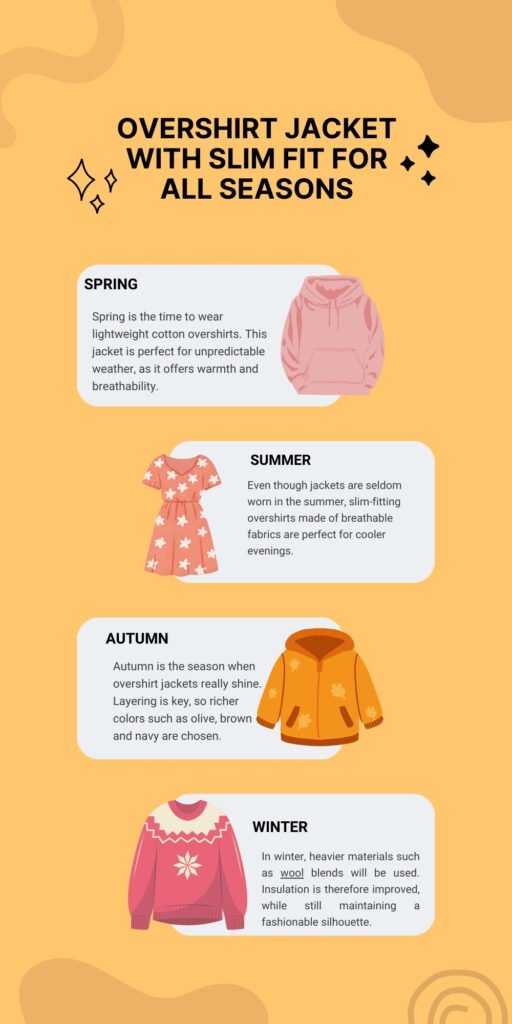 OVERSHIRT JACKET WITH SLIM FIT FOR ALL SEASONS

SPRING

Spring is the time to wear lightweight cotton overshirts. This jacket is perfect for unpredictable weather, as it offers warmth and breathability.

SUMMER

Even though jackets are seldom worn in the summer, slim-fitting overshirts made of breathable fabrics are perfect for cooler evenings.

AUTUMN

Autumn is the season when overshirt jackets really shine. Layering is key, so richer colors such as olive, brown and navy are chosen.

WINTER

In winter, heavier materials such as wool blends will be used. Insulation is therefore improved, while still maintaining a fashionable silhouette.