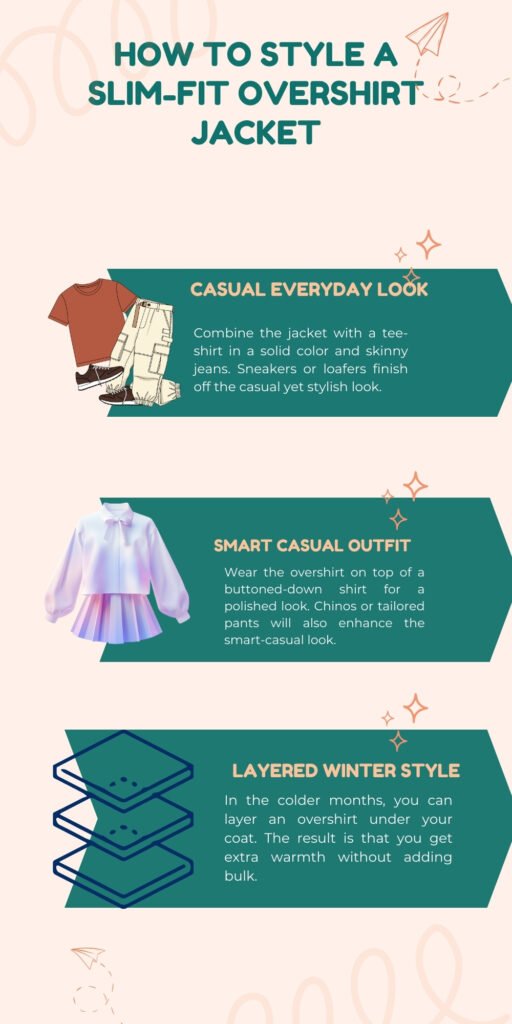 HOW TO STYLE A SLIM-FIT OVERSHIRT JACKET

CASUAL EVERYDAY LOOK

Combine the jacket with a tee-shirt in a solid color and skinny jeans. Sneakers or loafers finish off the casual yet stylish look.

SMART CASUAL OUTFIT

Wear the overshirt on top of a buttoned-down shirt for a polished look. Chinos or tailored pants will also enhance the smart-casual look.

LAYERED WINTER STYLE

In the colder months, you can layer an overshirt under your coat. The result is that you get extra warmth without adding bulk.