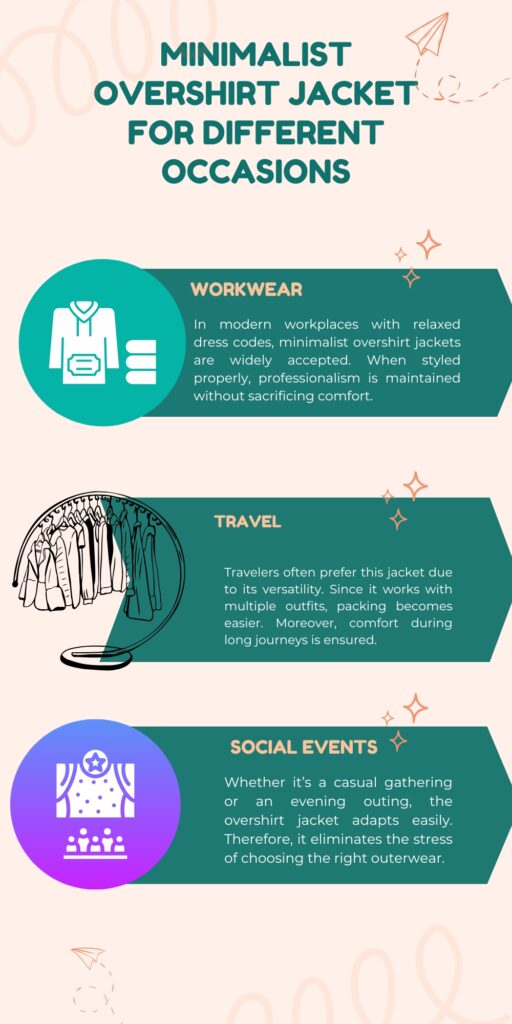 MINIMALIST OVERSHIRT JACKET FOR DIFFERENT OCCASIONS

WORKWEAR

In modern workplaces with relaxed dress codes, minimalist overshirt jackets are widely accepted. When styled properly, professionalism is maintained without sacrificing comfort.

TRAVEL

Travelers often prefer this jacket due to its versatility. Since it works with multiple outfits, packing becomes easier. Moreover, comfort during long journeys is ensured.

SOCIAL EVENTS

Whether it's a casual gathering or an evening outing, the overshirt jacket adapts easily. Therefore, it eliminates the stress of choosing the right outerwear.