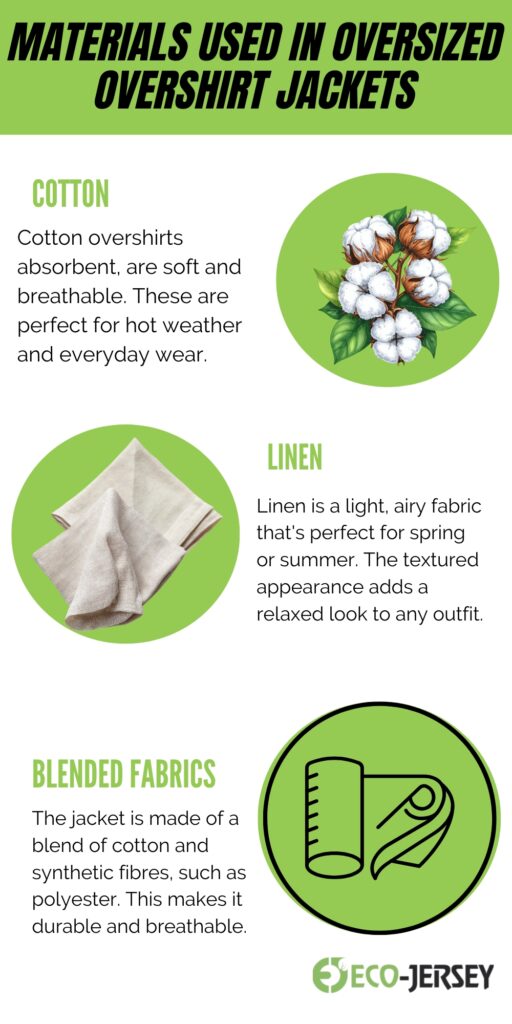 MATERIALS USED IN OVERSIZED OVERSHIRT JACKETS

COTTON

Cotton overshirts absorbent, are soft and breathable. These are perfect for hot weather and everyday wear.

LINEN

Linen is a light, airy fabric that's perfect for spring or summer. The textured appearance adds a relaxed look to any outfit.

BLENDED FABRICS

The jacket is made of a blend of cotton and synthetic fibres, such as polyester. This makes it durable and breathable.

ECO-JERSEY