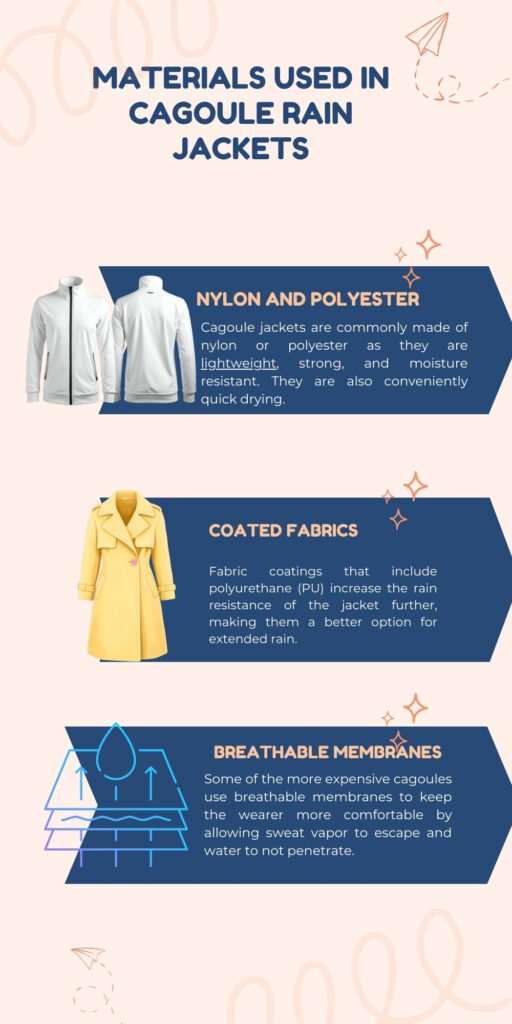 MATERIALS USED IN CAGOULE RAIN JACKETS

NYLON AND POLYESTER

Cagoule jackets are commonly made of nylon or polyester as they are lightweight, strong, and moisture resistant. They are also conveniently quick drying.

COATED FABRICS

Fabric coatings that include polyurethane (PU) increase the rain resistance of the jacket further, making them a better option for extended rain.

BREATHABLE MEMBRANES

Some of the more expensive cagoules use breathable membranes to keep the wearer more comfortable by allowing sweat vapor to escape and water to not penetrate.