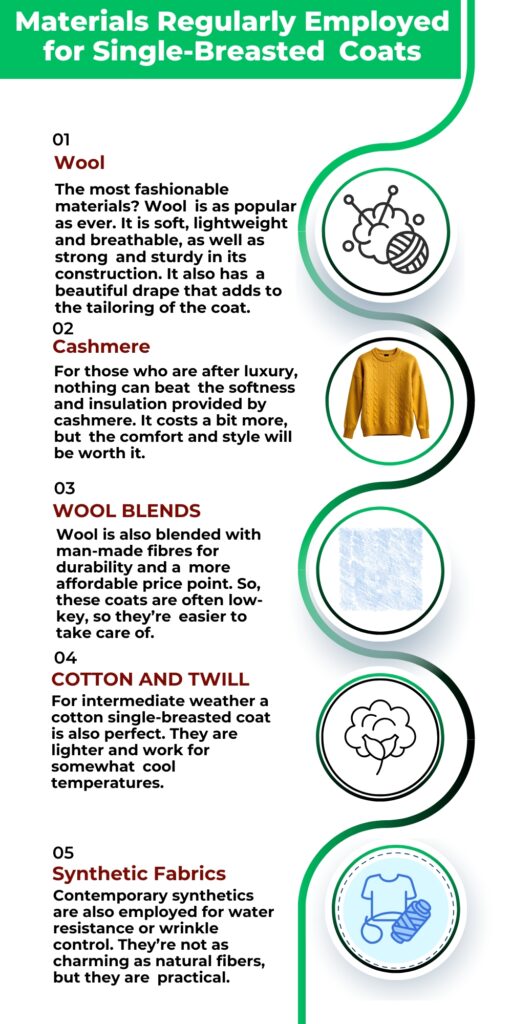 Materials Regularly Employed for Single-Breasted Coats

01
Wool

The most fashionable materials? Wool is as popular as ever. It is soft, lightweight and breathable, as well as strong and sturdy in its construction. It also has a beautiful drape that adds to the tailoring of the coat.

02
Cashmere

For those who are after luxury, nothing can beat the softness and insulation provided by cashmere. It costs a bit more, but the comfort and style will be worth it.

03
WOOL BLENDS

Wool is also blended with man-made fibres for durability and a more affordable price point. So, these coats are often low-key, so they're easier to take care of.

04
COTTON AND TWILL

For intermediate weather a cotton single-breasted coat is also perfect. They are lighter and work for somewhat cool temperatures.

05
Synthetic Fabrics

Contemporary synthetics are also employed for water resistance or wrinkle control. They're not as charming as natural fibers, but they are practical.