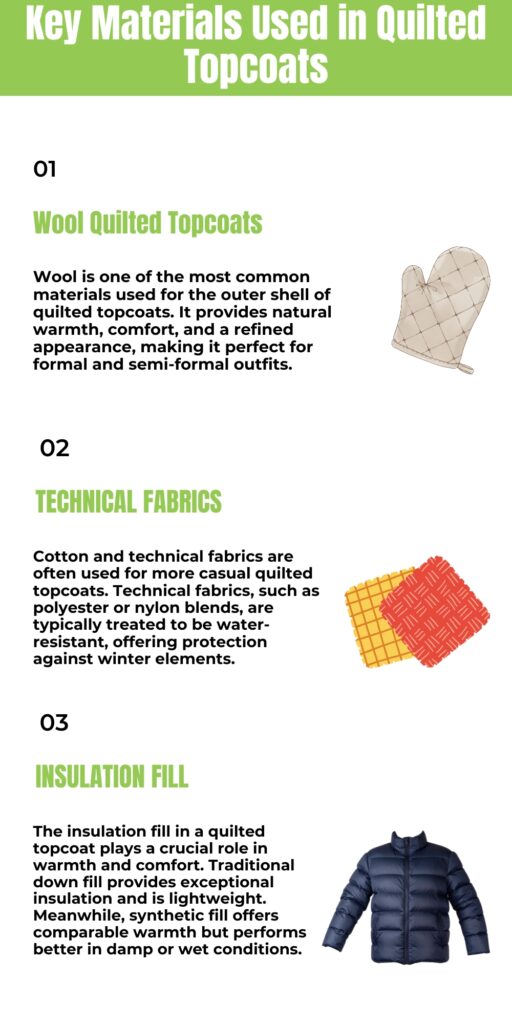 Key Materials Used in Quilted Topcoats

01

Wool Quilted Topcoats

Wool is one of the most common materials used for the outer shell of quilted topcoats. It provides natural warmth, comfort, and a refined appearance, making it perfect for formal and semi-formal outfits.

02

TECHNICAL FABRICS

Cotton and technical fabrics are often used for more casual quilted topcoats. Technical fabrics, such as polyester or nylon blends, are typically treated to be water-resistant, offering protection against winter elements.

03

INSULATION FILL

The insulation fill in a quilted topcoat plays a crucial role in warmth and comfort. Traditional down fill provides exceptional insulation and is lightweight. Meanwhile, synthetic fill offers comparable warmth but performs better in damp or wet conditions.