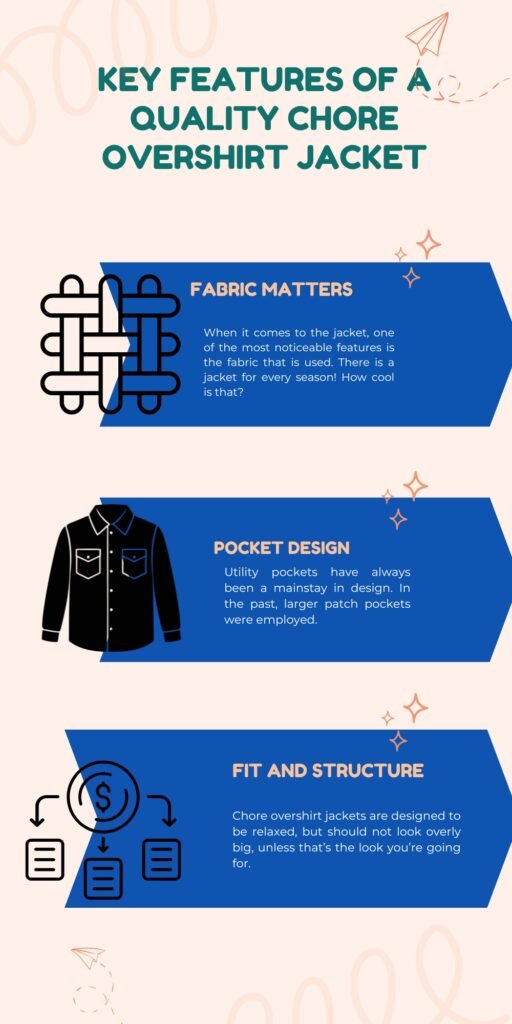 KEY FEATURES OF A QUALITY CHORE OVERSHIRT JACKET

FABRIC MATTERS

When it comes to the jacket, one of the most noticeable features is the fabric that is used. There is a jacket for every season! How cool is that?

POCKET DESIGN

Utility pockets have always been a mainstay in design. In the past, larger patch pockets were employed.

FIT AND STRUCTURE

$

Chore overshirt jackets are designed to be relaxed, but should not look overly big, unless that's the look you're going for.