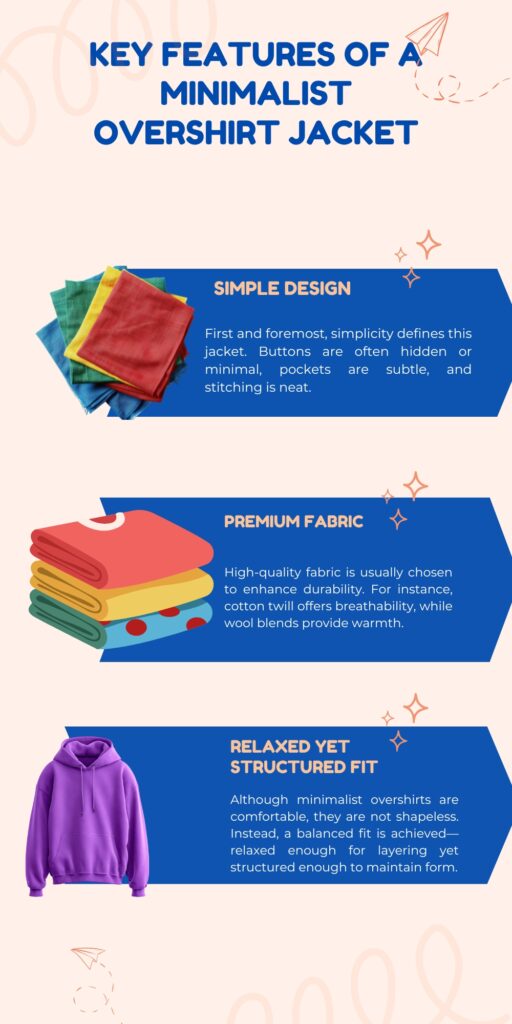 KEY FEATURES OF A MINIMALIST OVERSHIRT JACKET

SIMPLE DESIGN

First and foremost, simplicity defines this jacket. Buttons are often hidden or minimal, pockets are subtle, and stitching is neat.

PREMIUM FABRIC

High-quality fabric is usually chosen to enhance durability. For instance, cotton twill offers breathability, while wool blends provide warmth.

RELAXED YET STRUCTURED FIT

Although minimalist overshirts are comfortable, they are not shapeless. Instead, a balanced fit is achieved—relaxed enough for layering yet structured enough to maintain form.